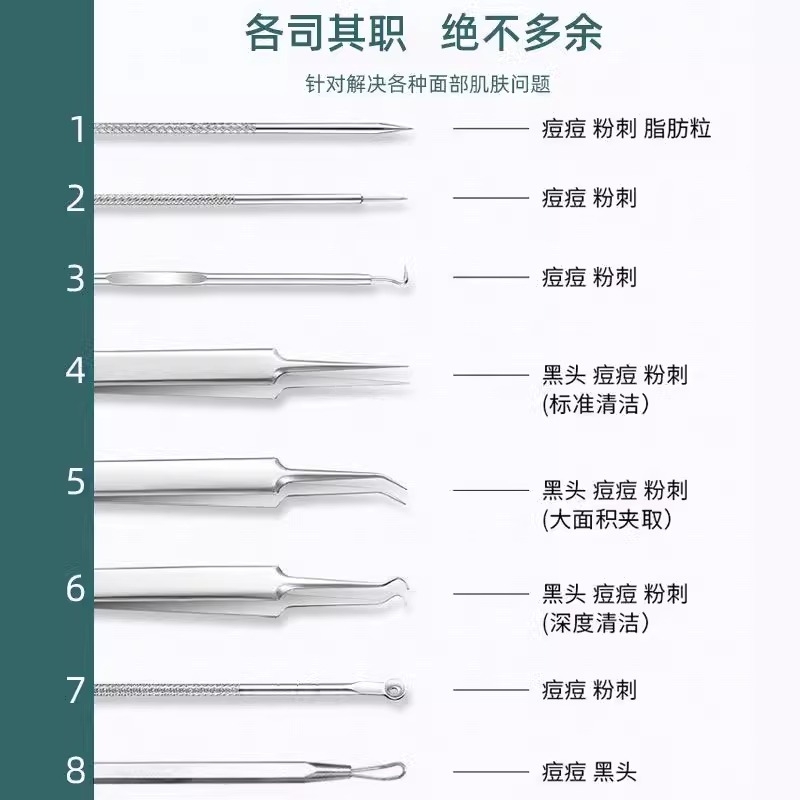 各司其职　绝不多余

针对解决各种面部肌肤问题

1 痘痘 粉刺 脂肪粒

2 痘痘 粉刺

3 痘痘 粉刺

4 黑头 痘痘 粉刺 (标准清洁)

5 黑头 痘痘 粉刺 (大面积夹取)

6 黑头 痘痘 粉刺 (深度清洁)

7 痘痘 粉刺

8 痘痘 黑头