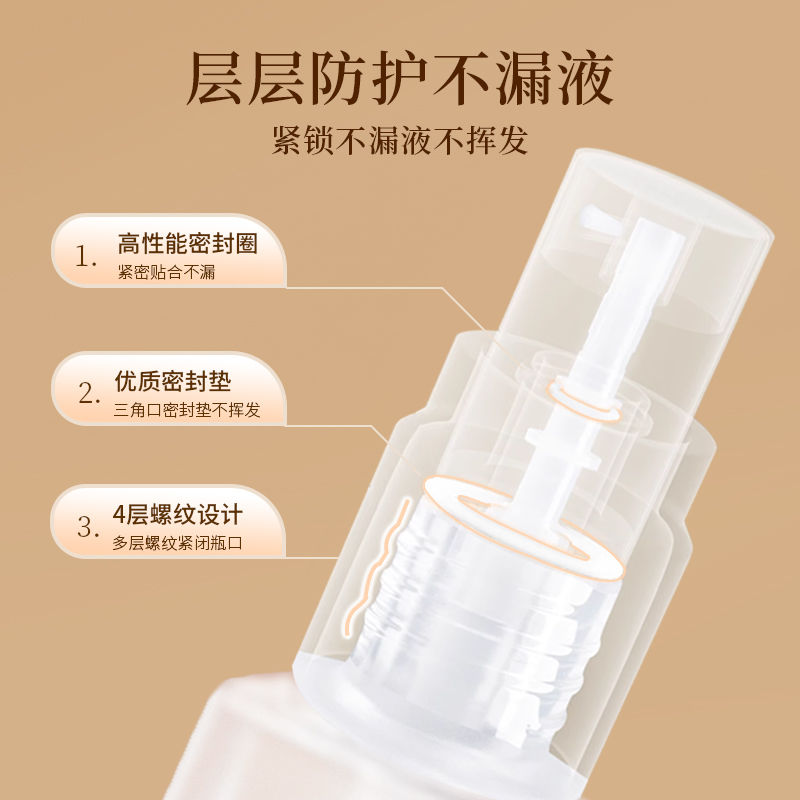 层层防护不漏液

紧锁不漏液不挥发

1. 高性能密封圈
紧密贴合不漏

2. 优质密封垫
三角口密封垫不挥发

3. 4层螺纹设计
多层螺纹紧闭瓶口