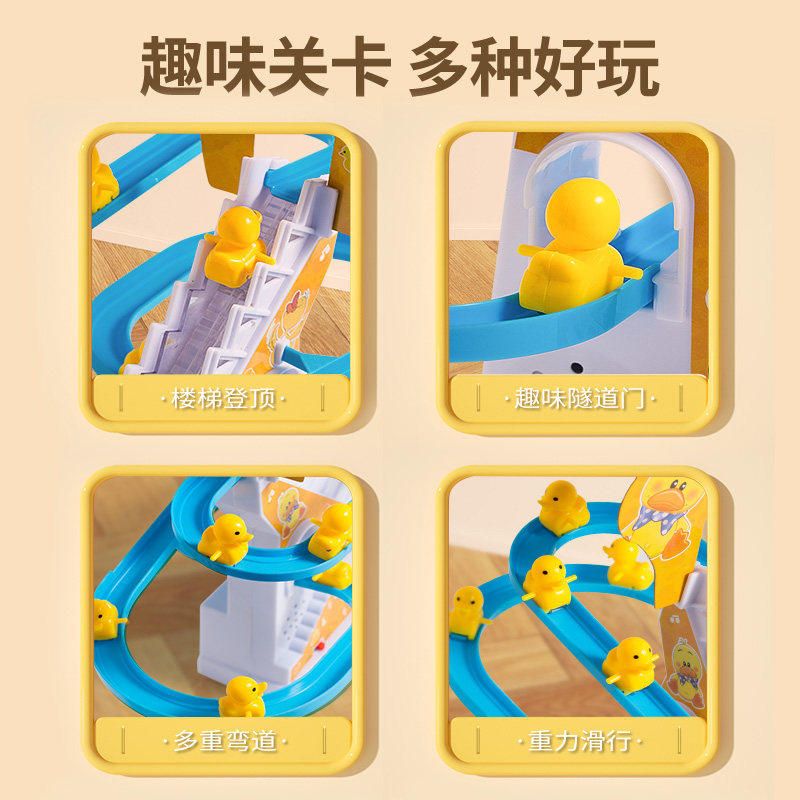 趣味关卡 多种好玩

·楼梯登顶·

·趣味隧道门·

·多重弯道·

·重力滑行·