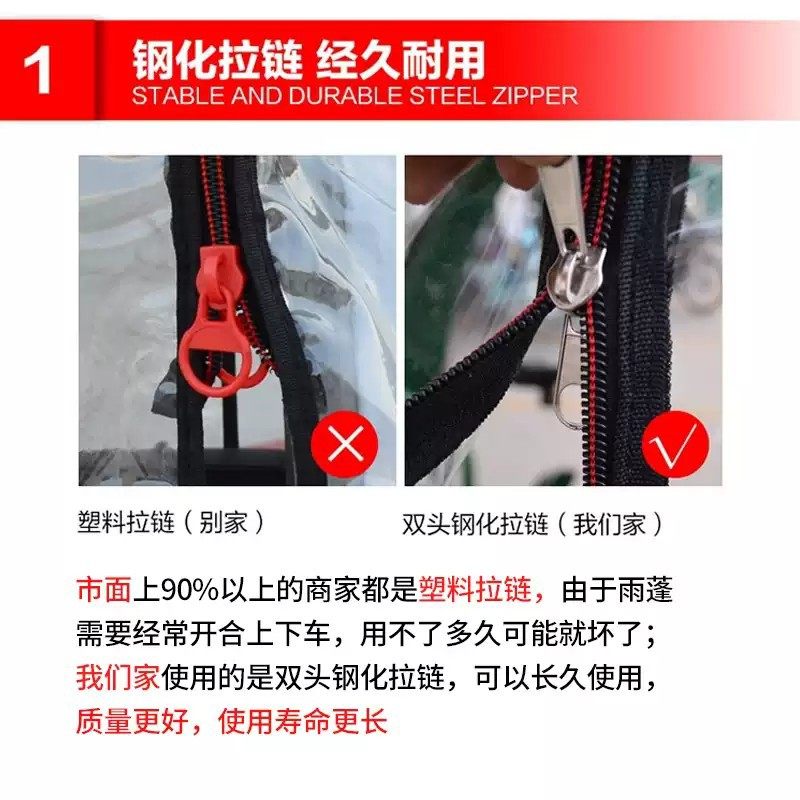 1 钢化拉链 经久耐用
STABLE AND DURABLE STEEL ZIPPER

塑料拉链（别家）

双头钢化拉链（我们家）

市面上90%以上的商家都是塑料拉链，由于雨蓬需要经常开合上下车，用不了多久可能就坏了；我们家使用的是双头钢化拉链，可以长久使用，质量更好，使用寿命更长