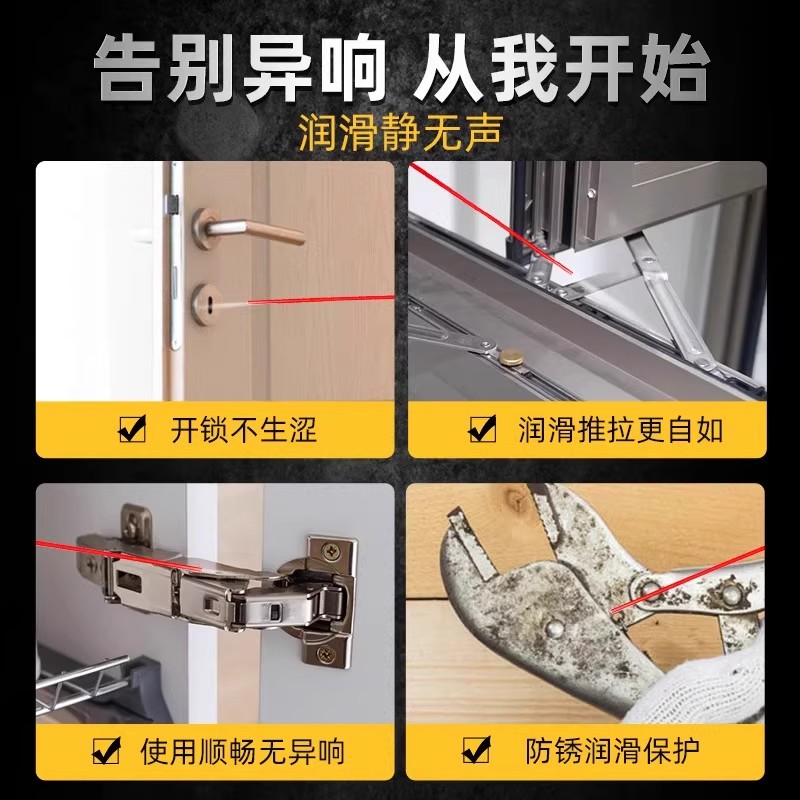 告别异响 从我开始
润滑静无声

☑ 开锁不生涩

☑ 润滑推拉更自如

☑ 使用顺畅无异响

☑ 防锈润滑保护