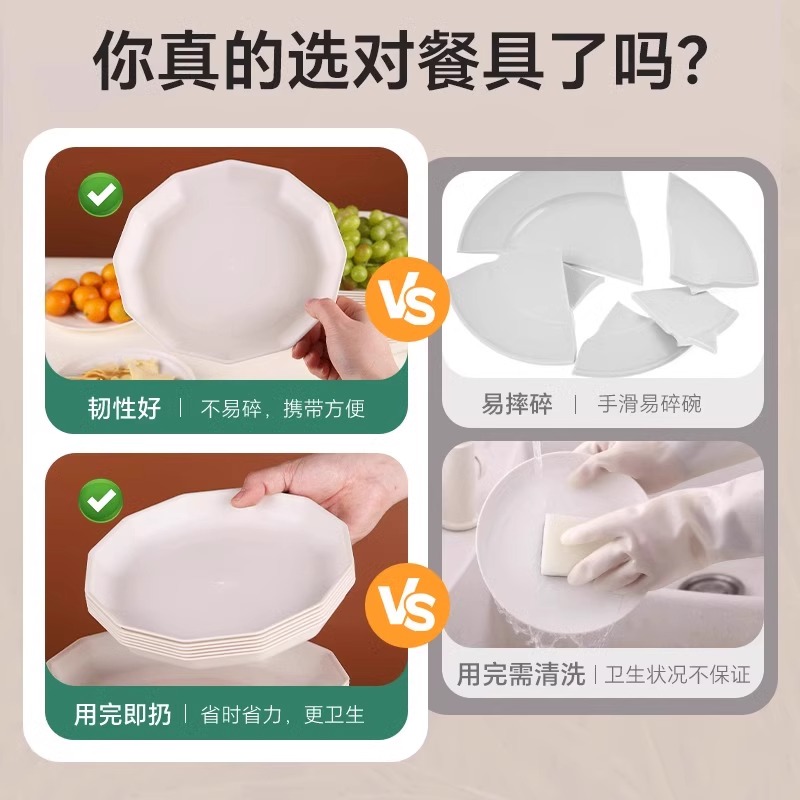 你真的选对餐具了吗?

韧性好 | 不易碎，携带方便

VS

易摔碎 | 手滑易碎碗

用完即扔 | 省时省力，更卫生

VS

用完需清洗 | 卫生状况不保证