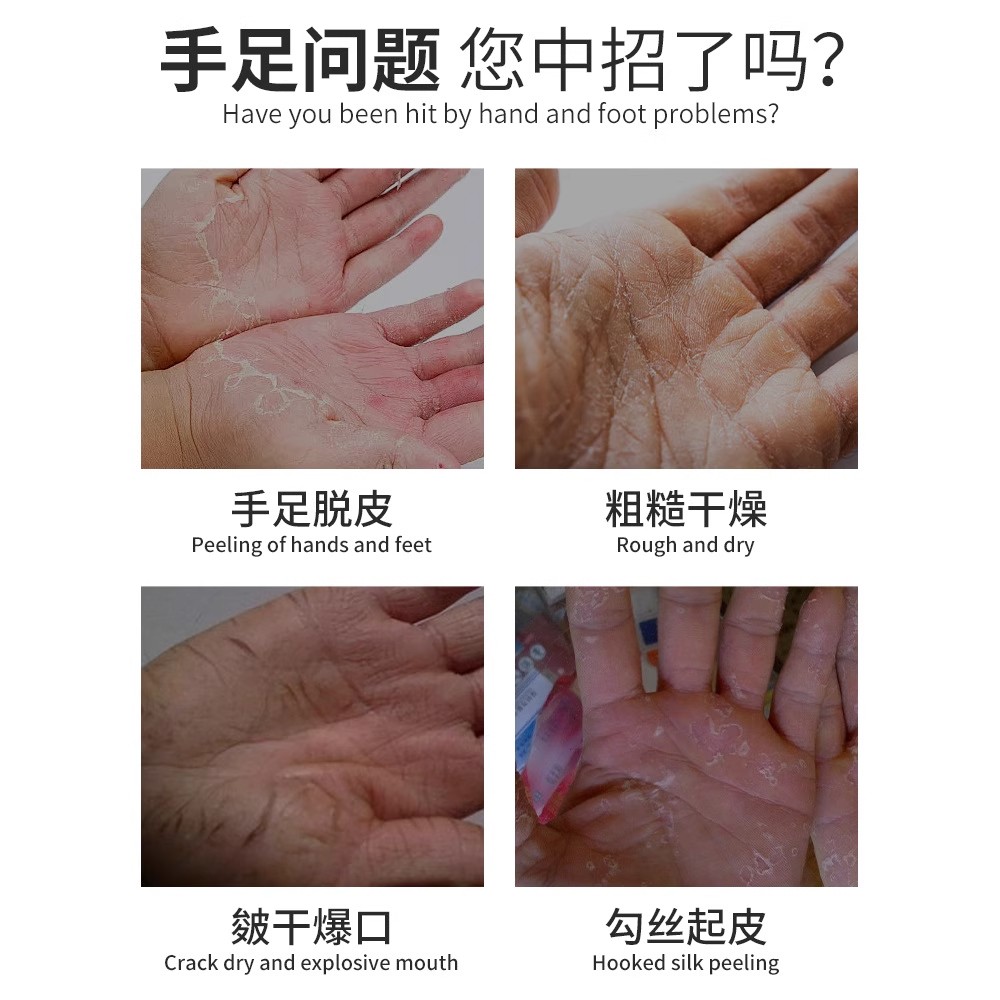 手足问题 您中招了吗?
Have you been hit by hand and foot problems?

手足脱皮
Peeling of hands and feet

粗糙干燥
Rough and dry

皴干爆口
Crack dry and explosive mouth

勾丝起皮
Hooked silk peeling