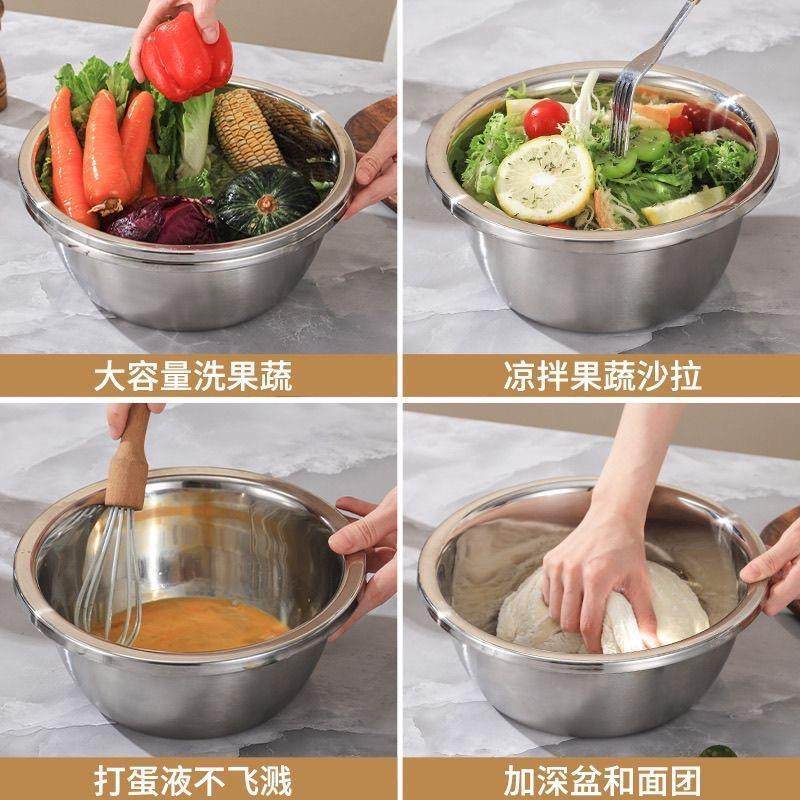 大容量洗果蔬

凉拌果蔬沙拉

打蛋液不飞溅

加深盆和面团