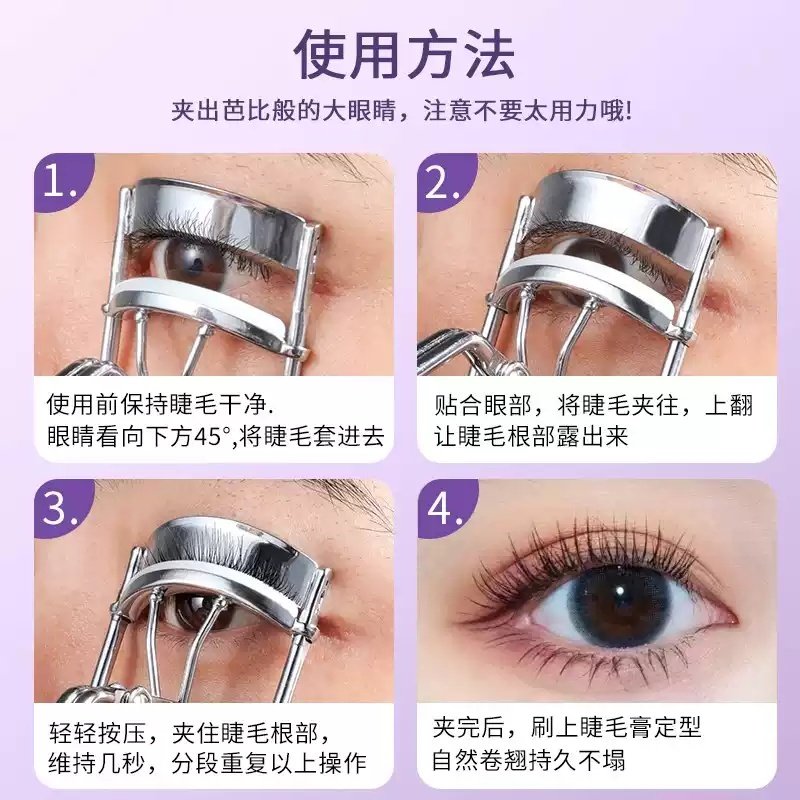 使用方法

夹出芭比般的大眼睛，注意不要太用力哦!

1.

使用前保持睫毛干净.
眼睛看向下方45°,将睫毛套进去

2.

贴合眼部，将睫毛夹往，上翻
让睫毛根部露出来

3.

轻轻按压，夹住睫毛根部，
维持几秒，分段重复以上操作

4.

夹完后，刷上睫毛膏定型
自然卷翘持久不塌