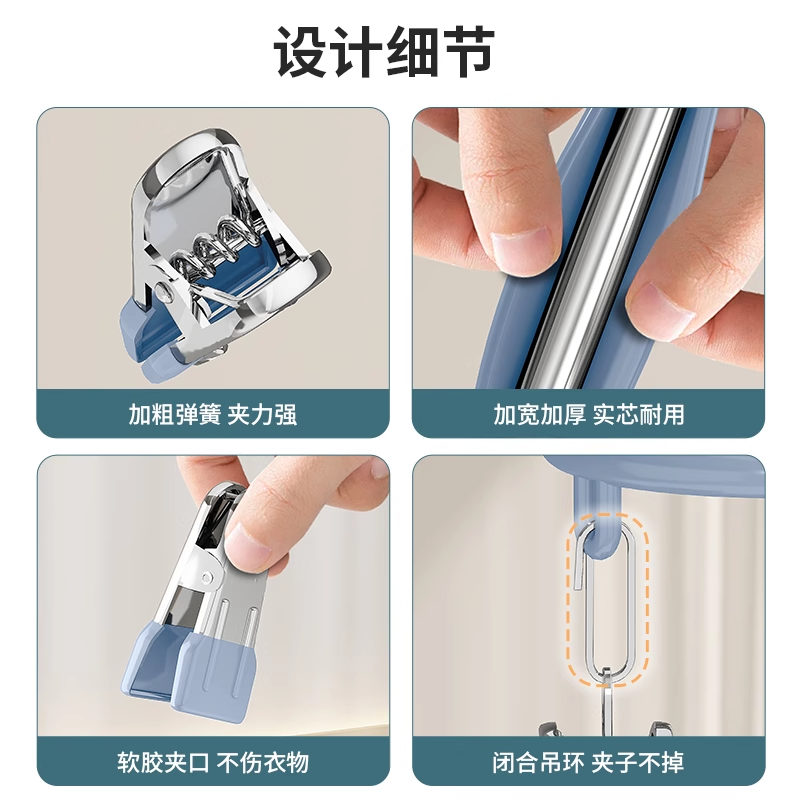 设计细节

加粗弹簧 夹力强

加宽加厚 实芯耐用

软胶夹口 不伤衣物

闭合吊环 夹子不掉