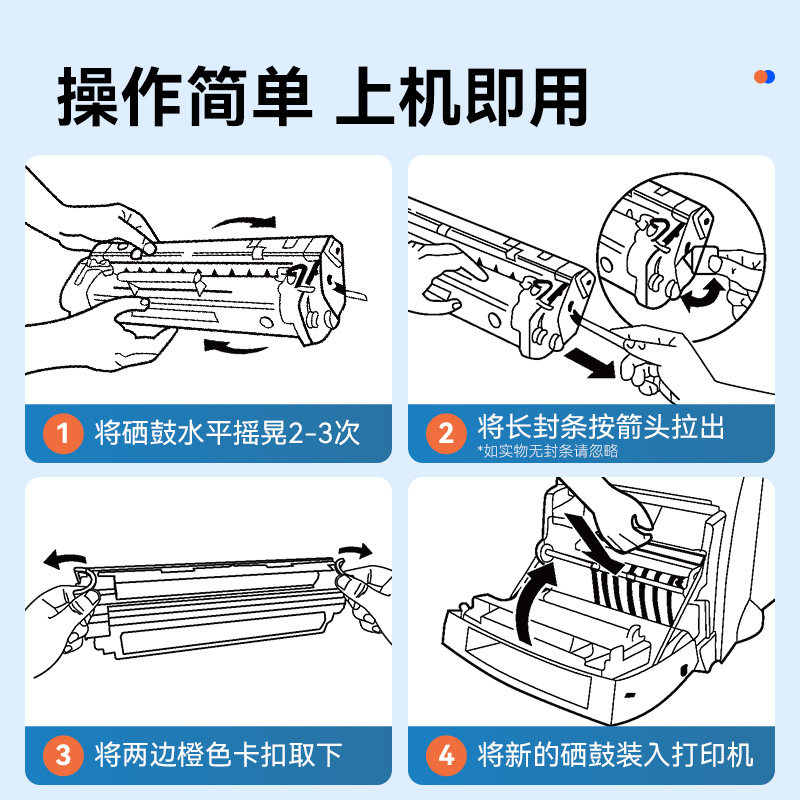 操作简单 上机即用

1 将硒鼓水平摇晃2-3次

2 将长封条按箭头拉出
*如实物无封条请忽略

3 将两边橙色卡扣取下

4 将新的硒鼓装入打印机