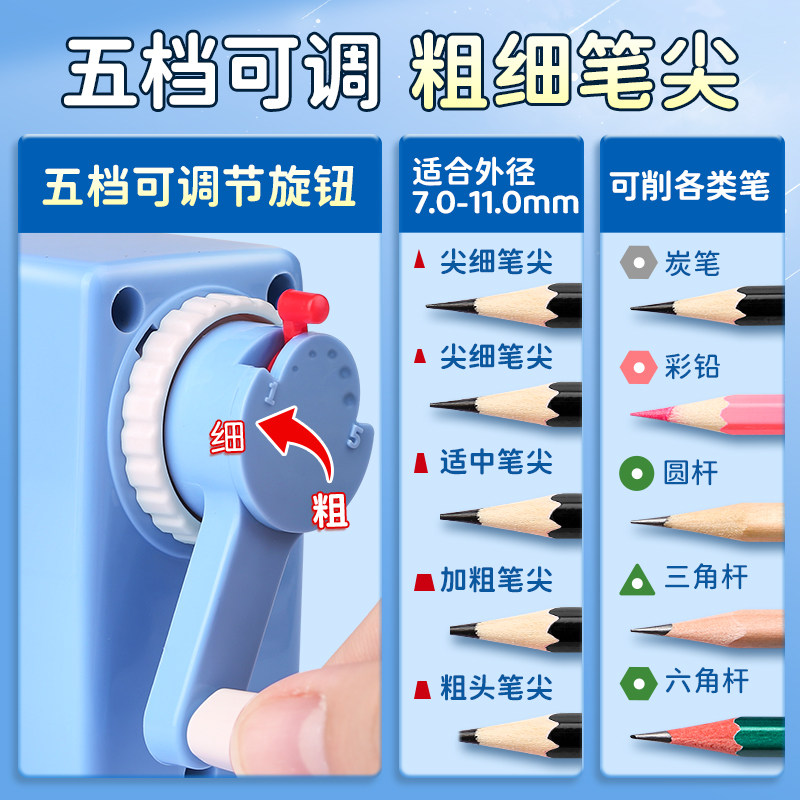 五档可调 粗细笔尖

五档可调节旋钮

1
5
细
粗

适合外径 7.0-11.0mm

尖细笔尖

尖细笔尖

适中笔尖

加粗笔尖

粗头笔尖

可削各类笔

炭笔

彩铅

圆杆

三角杆

六角杆