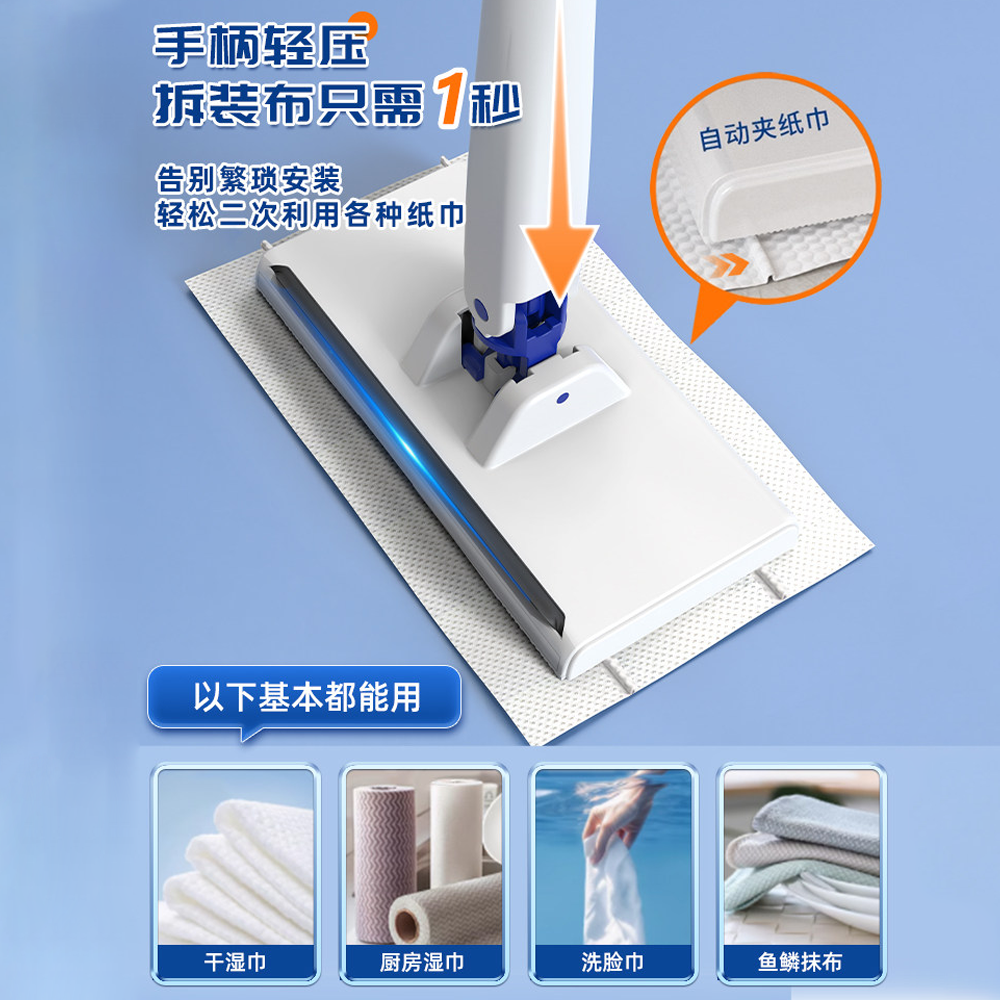 手柄轻压
拆装布只需1秒

告别繁琐安装
轻松二次利用各种纸巾

自动夹纸巾

以下基本都能用

干湿巾

厨房湿巾

洗脸巾

鱼鳞抹布