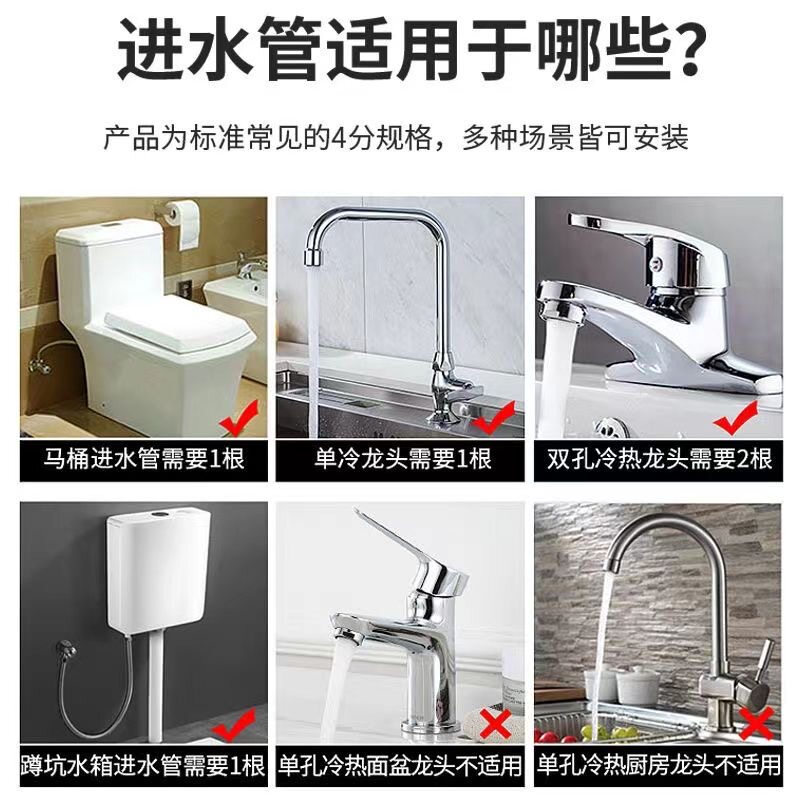 进水管适用于哪些？

产品为标准常见的4分规格，多种场景皆可安装

马桶进水管需要1根

单冷龙头需要1根

双孔冷热龙头需要2根

蹲坑水箱进水管需要1根

单孔冷热面盆龙头不适用

单孔冷热厨房龙头不适用