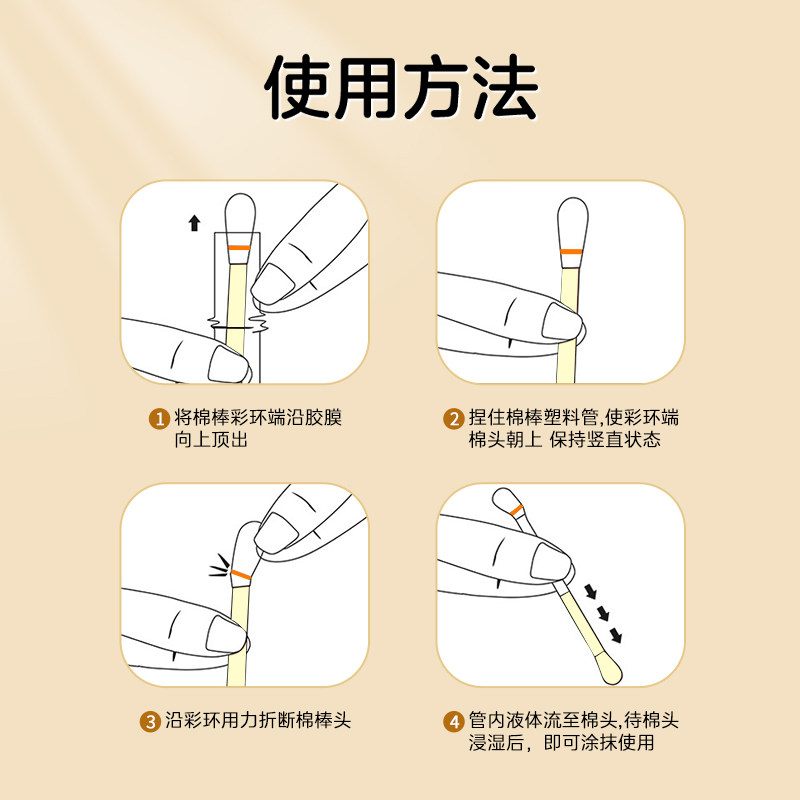 使用方法

1 将棉棒彩环端沿胶膜向上顶出

2 捏住棉棒塑料管,使彩环端棉头朝上 保持竖直状态

3 沿彩环用力折断棉棒头

4 管内液体流至棉头,待棉头浸湿后，即可涂抹使用