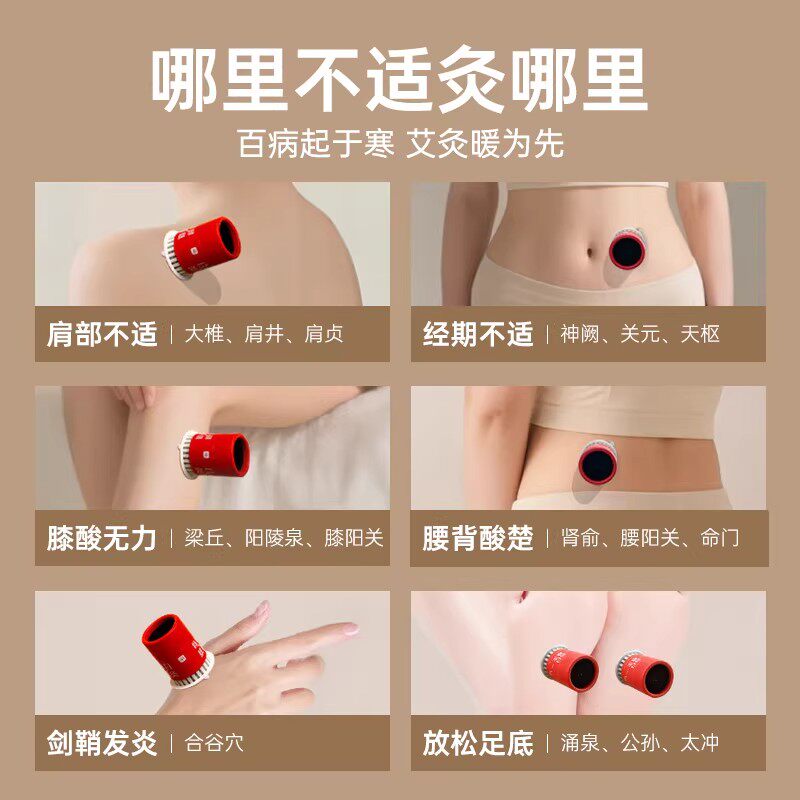 哪里不适灸哪里

百病起于寒 艾灸暖为先

肩部不适 | 大椎、肩井、肩贞

经期不适 | 神阙、关元、天枢

膝酸无力 | 梁丘、阳陵泉、膝阳关

腰背酸楚 | 肾俞、腰阳关、命门

剑鞘发炎 | 合谷穴

放松足底 | 涌泉、公孙、太冲