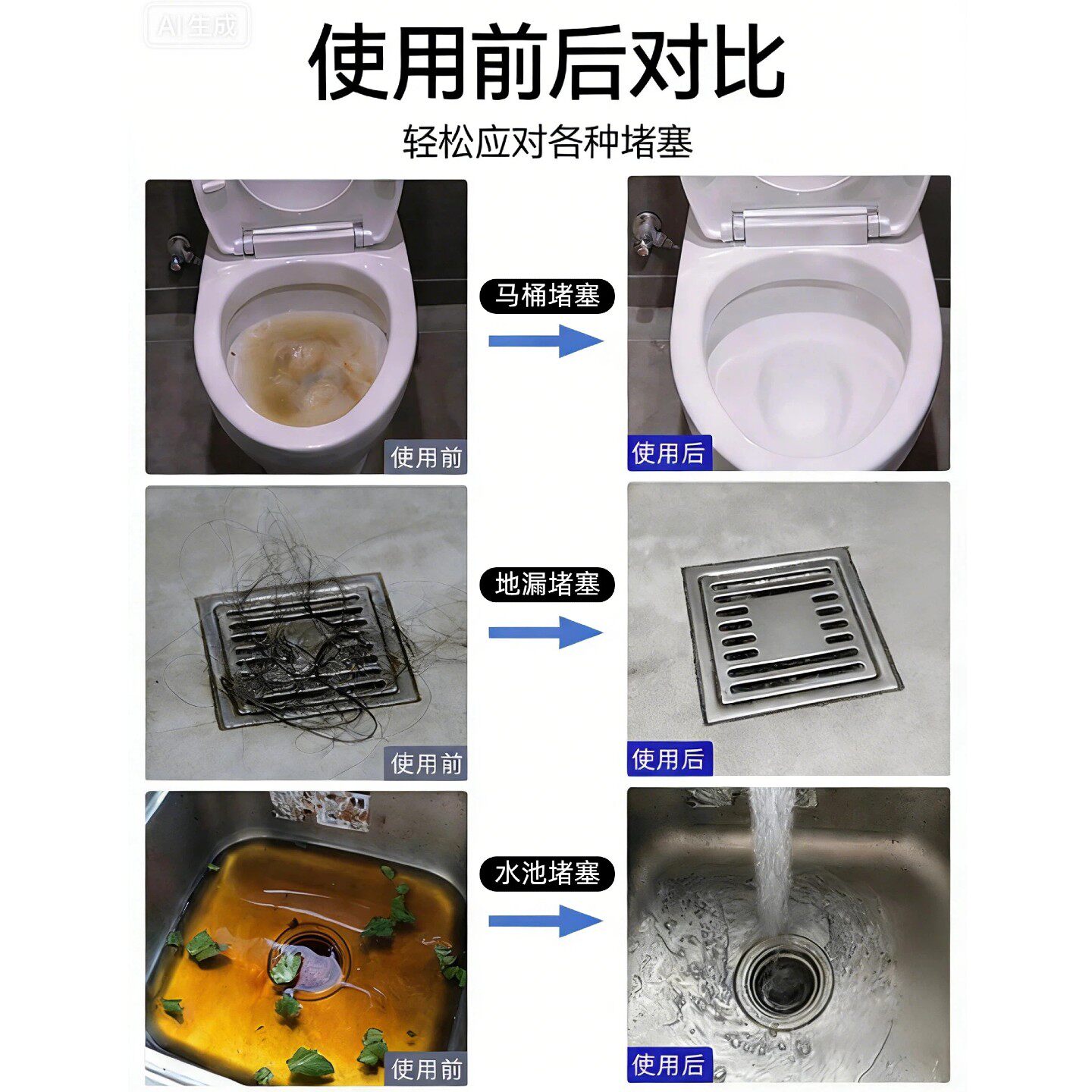 AI生成

使用前后对比

轻松应对各种堵塞

使用前

马桶堵塞

使用后

使用前

地漏堵塞

使用后

使用前

水池堵塞

使用后