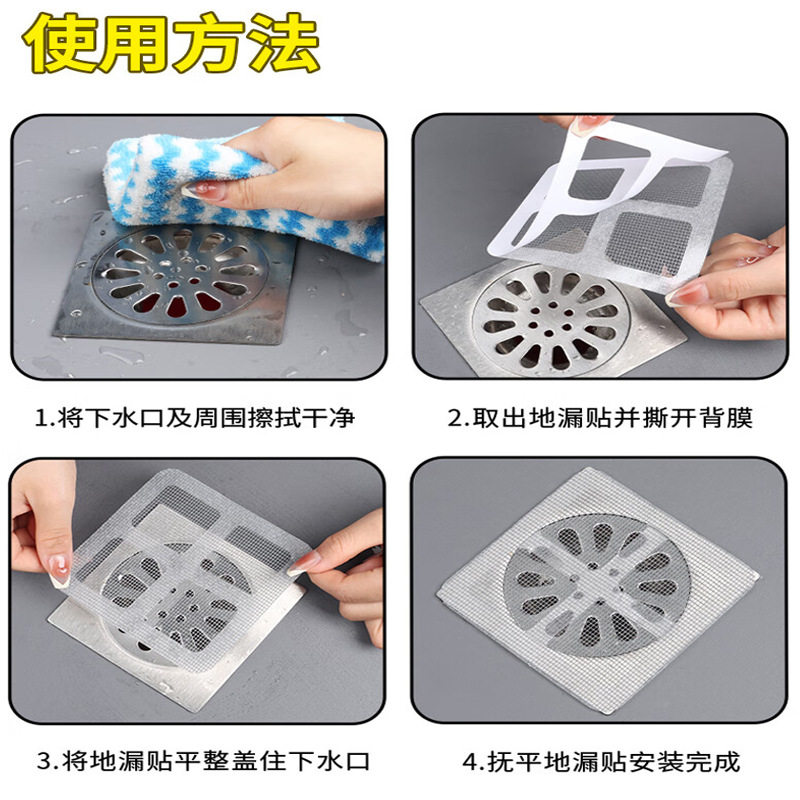 使用方法

1.将下水口及周围擦拭干净

2.取出地漏贴并撕开背膜

3.将地漏贴平整盖住下水口

4.抚平地漏贴安装完成