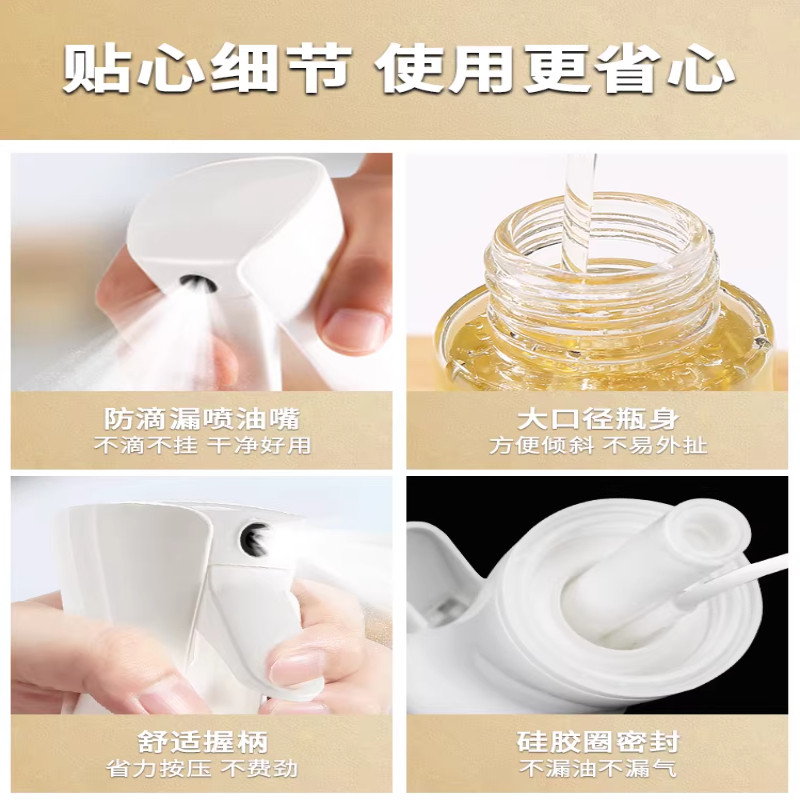 贴心细节 使用更省心

防滴漏喷油嘴
不滴不挂 干净好用

大口径瓶身
方便倾斜 不易外扯

舒适握柄
省力按压 不费劲

硅胶圈密封
不漏油不漏气