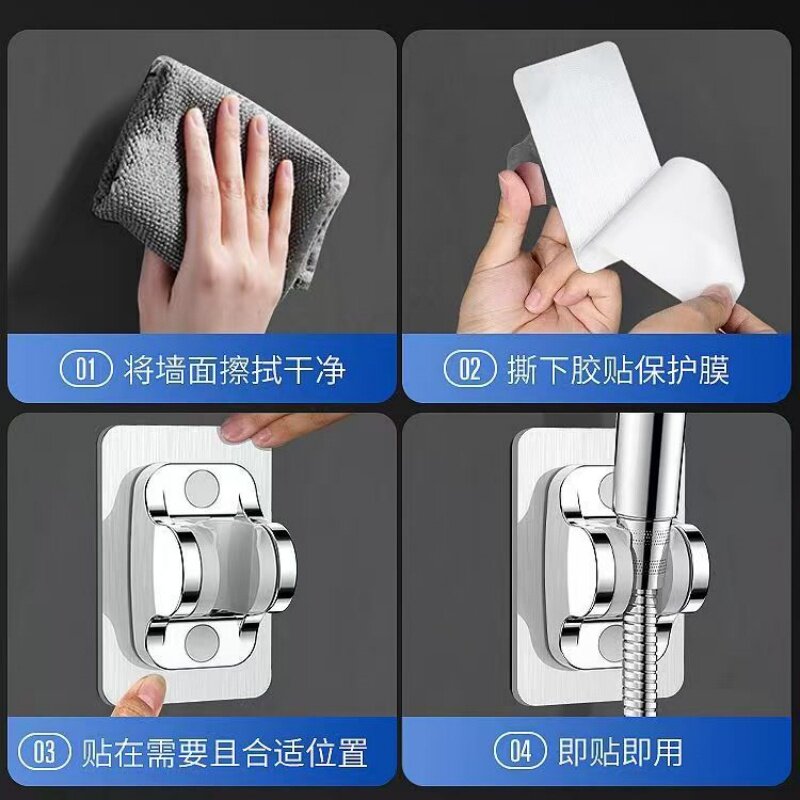 01 将墙面擦拭干净

02 撕下胶贴保护膜

03 贴在需要且合适位置

04 即贴即用