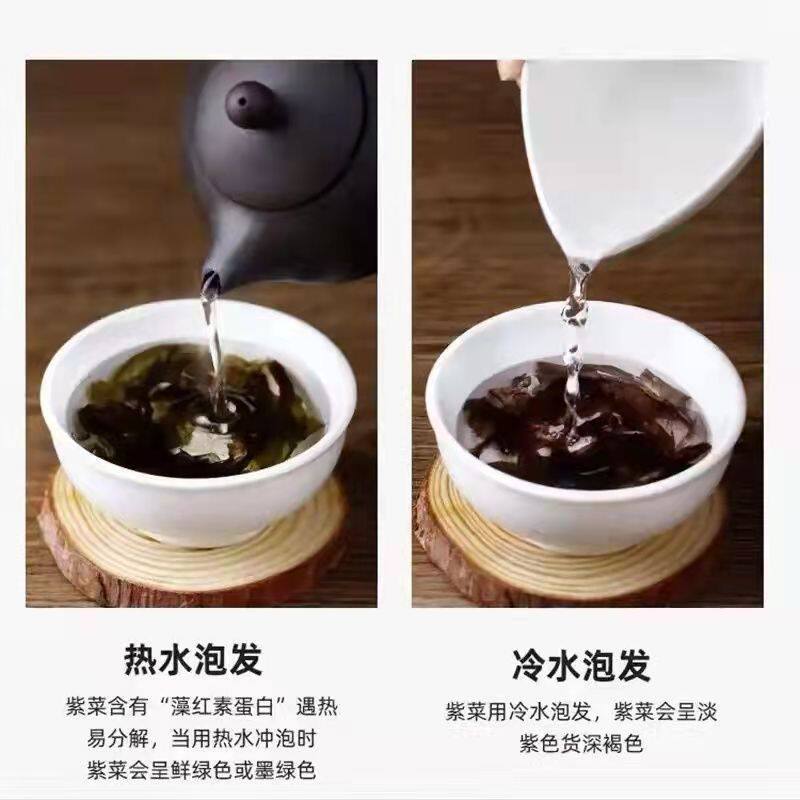 热水泡发

紫菜含有“藻红素蛋白”遇热易分解，当用热水冲泡时紫菜会呈鲜绿色或墨绿色

冷水泡发

紫菜用冷水泡发，紫菜会呈淡紫色货深褐色