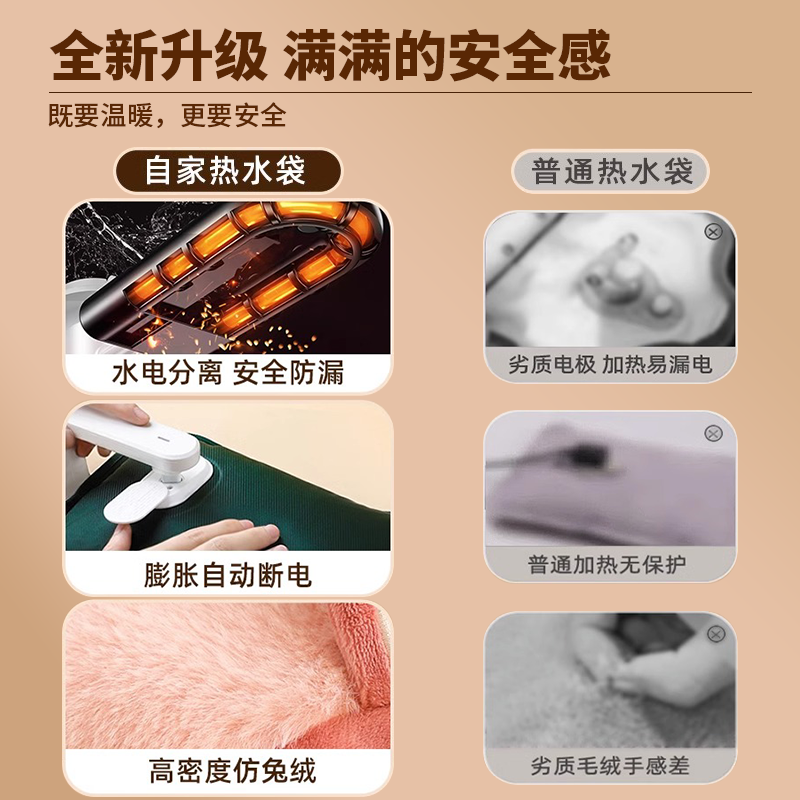 全新升级 满满的安全感

既要温暖，更要安全

自家热水袋

水电分离 安全防漏

膨胀自动断电

高密度仿兔绒

普通热水袋

劣质电极 加热易漏电

普通加热无保护

劣质毛绒手感差