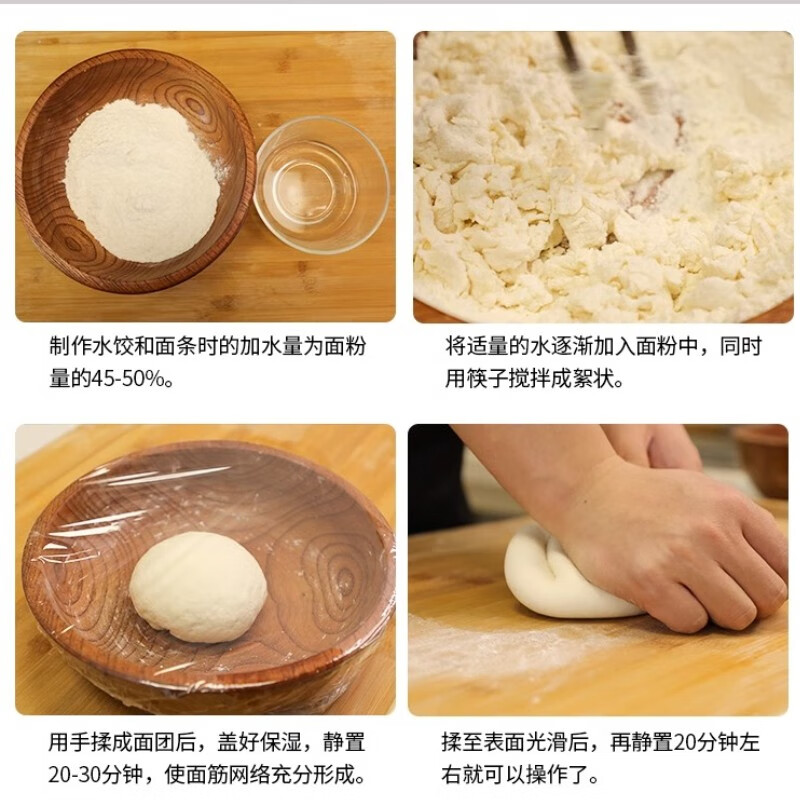 制作水饺和面条时的加水量为面粉量的45-50%。

将适量的水逐渐加入面粉中，同时用筷子搅拌成絮状。

用手揉成面团后，盖好保湿，静置20-30分钟，使面筋网络充分形成。

揉至表面光滑后，再静置20分钟左右就可以操作了。