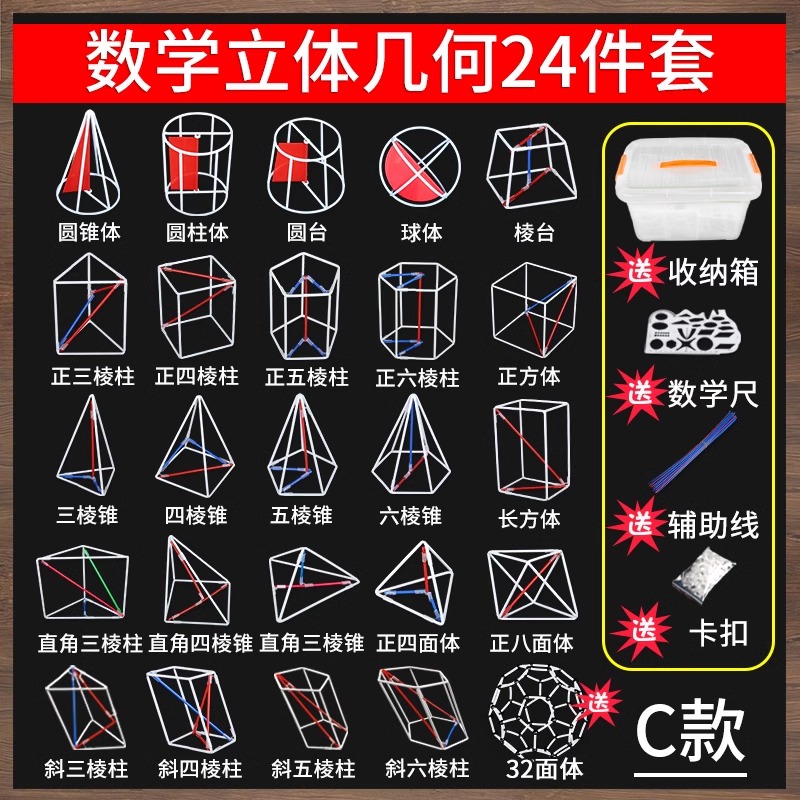 数学立体几何24件套

圆锥体 圆柱体 圆台 球体 棱台

正三棱柱 正四棱柱 正五棱柱 正六棱柱 正方体

三棱锥 四棱锥 五棱锥 六棱锥 长方体

直角三棱柱 直角四棱锥 直角三棱锥 正四面体 正八面体

斜三棱柱 斜四棱柱 斜五棱柱 斜六棱柱 送 32面体

送 收纳箱

送 数学尺

送 辅助线

送 卡扣

C款