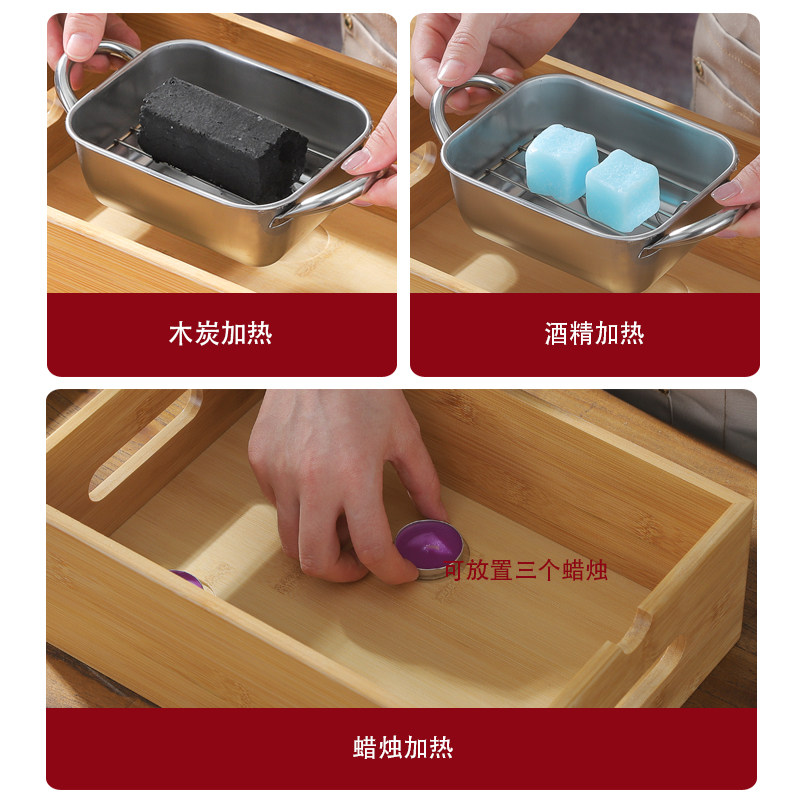 木炭加热

酒精加热

可放置三个蜡烛

蜡烛加热