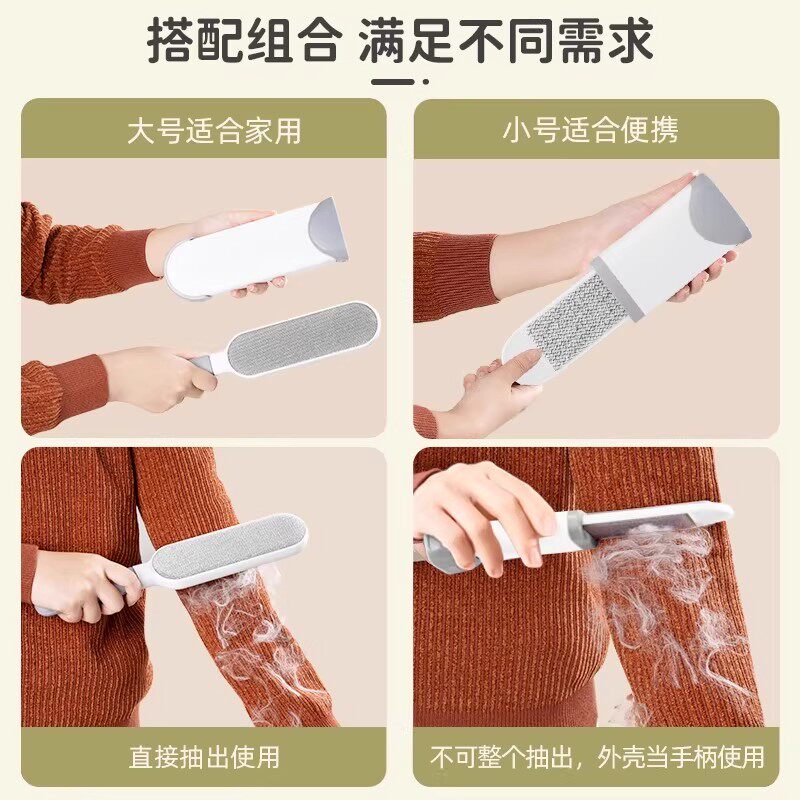 搭配组合 满足不同需求

大号适合家用

小号适合便携

直接抽出使用

不可整个抽出，外壳当手柄使用