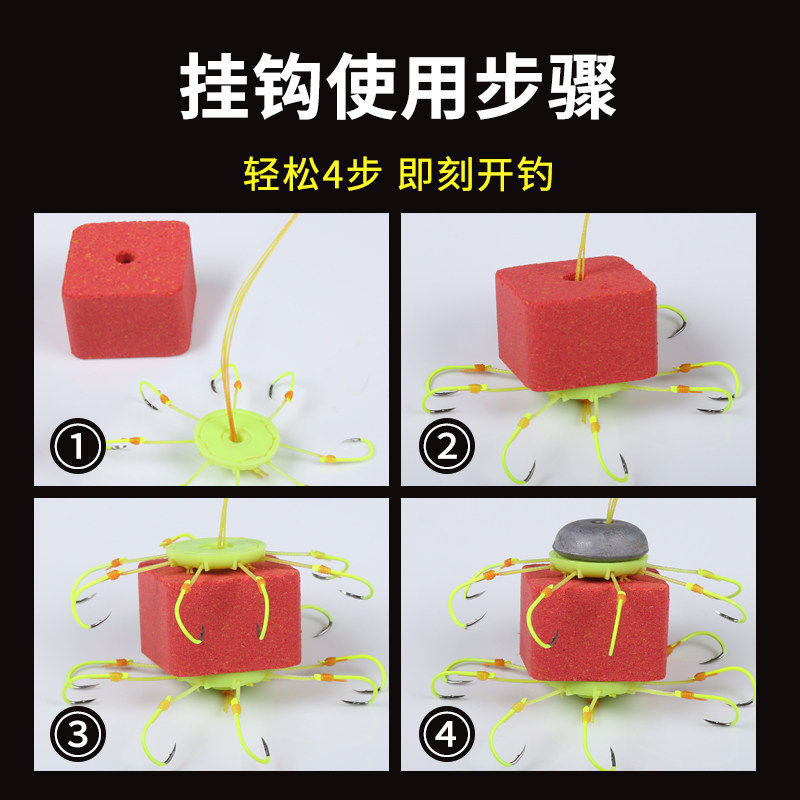 挂钩使用步骤

轻松4步 即刻开钓

①

②

③

④