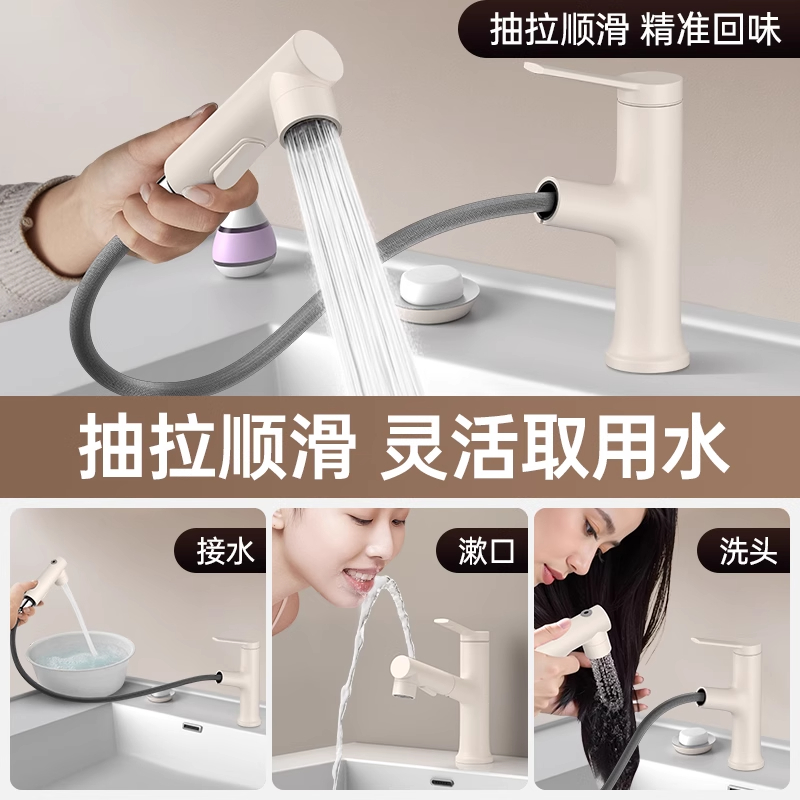 抽拉顺滑 精准回味

抽拉顺滑 灵活取用水

接水

漱口

洗头