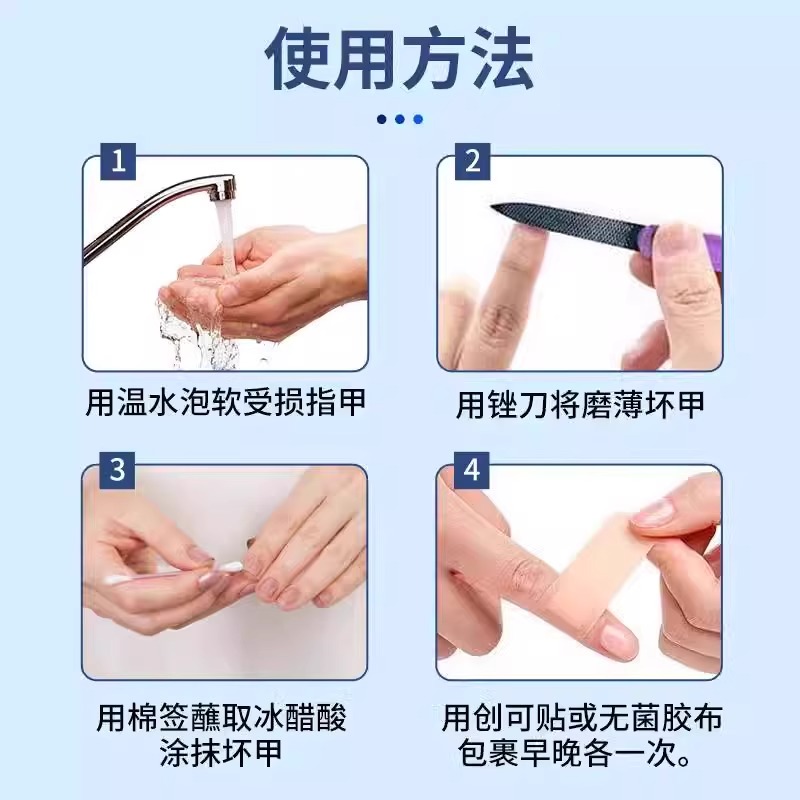 使用方法

1
用温水泡软受损指甲

2
用锉刀将磨薄坏甲

3
用棉签蘸取冰醋酸涂抹坏甲

4
用创可贴或无菌胶布包裹早晚各一次。