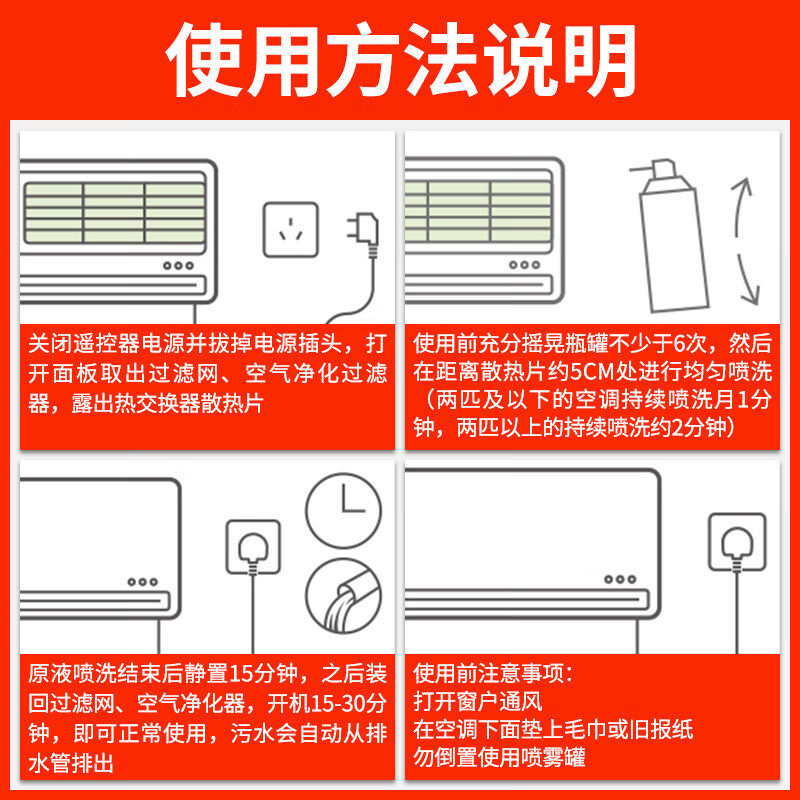 使用方法说明

关闭遥控器电源并拔掉电源插头，打开面板取出过滤网、空气净化过滤器，露出热交换器散热片

使用前充分摇晃瓶罐不少于6次，然后在距离散热片约5CM处进行均匀喷洗（两匹及以下的空调持续喷洗月1分钟，两匹以上的持续喷洗约2分钟）

原液喷洗结束后静置15分钟，之后装回过滤网、空气净化器，开机15-30分钟，即可正常使用，污水会自动从排水管排出

使用前注意事项：
打开窗户通风
在空调下面垫上毛巾或旧报纸
勿倒置使用喷雾罐