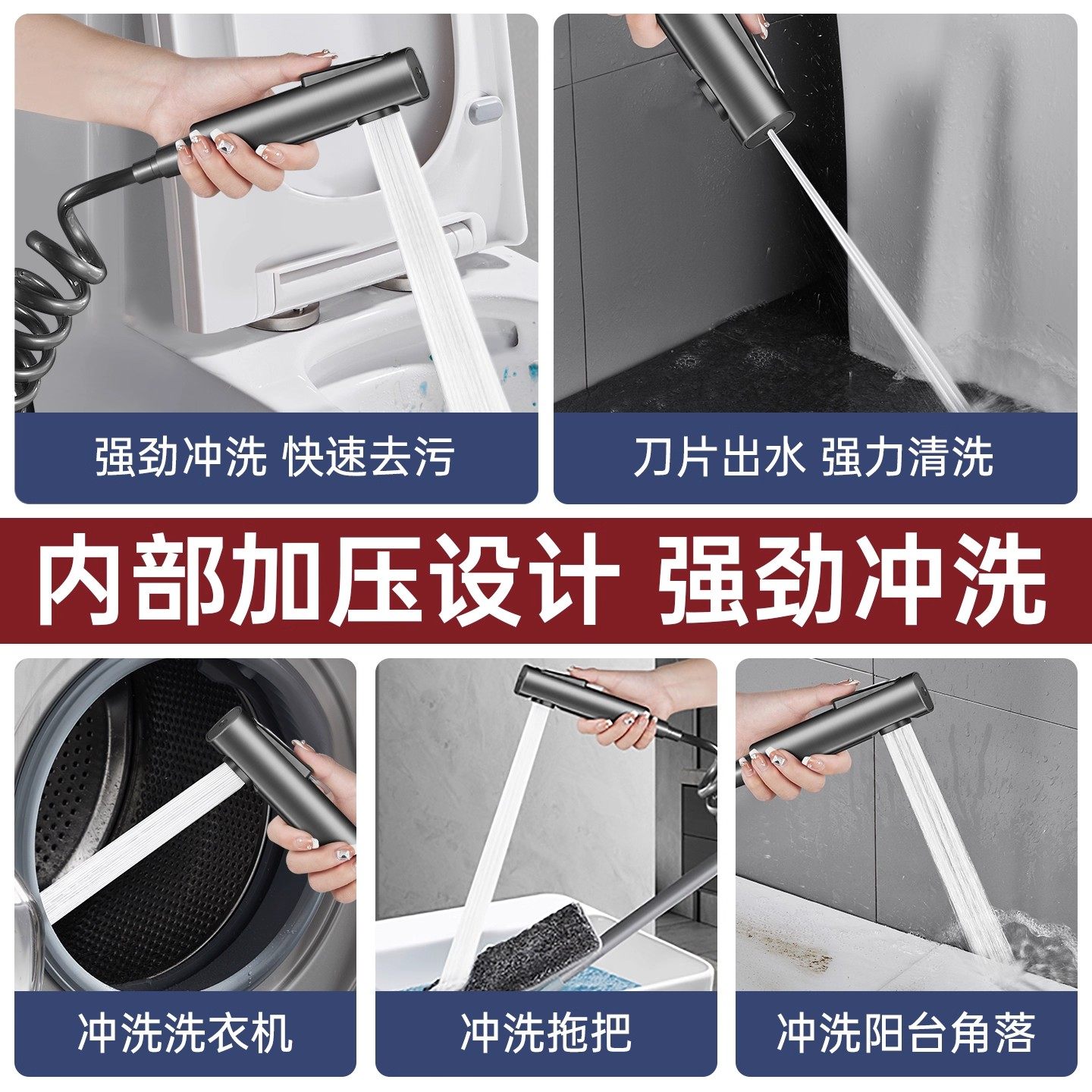 强劲冲洗 快速去污

刀片出水 强力清洗

内部加压设计 强劲冲洗

冲洗洗衣机

冲洗拖把

冲洗阳台角落