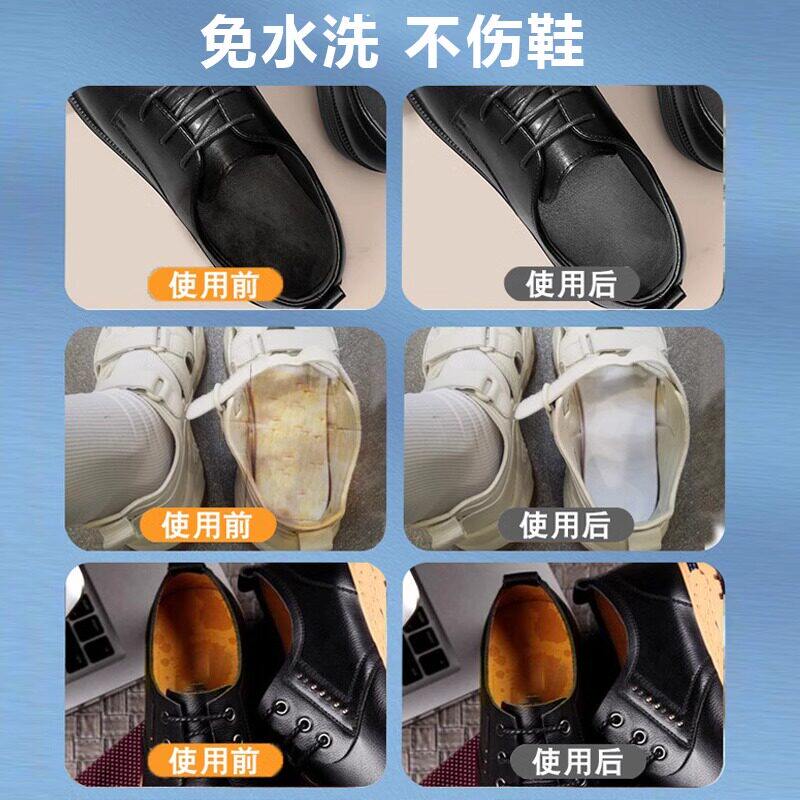 免水洗 不伤鞋

使用前

使用后

使用前

使用后

使用前

使用后