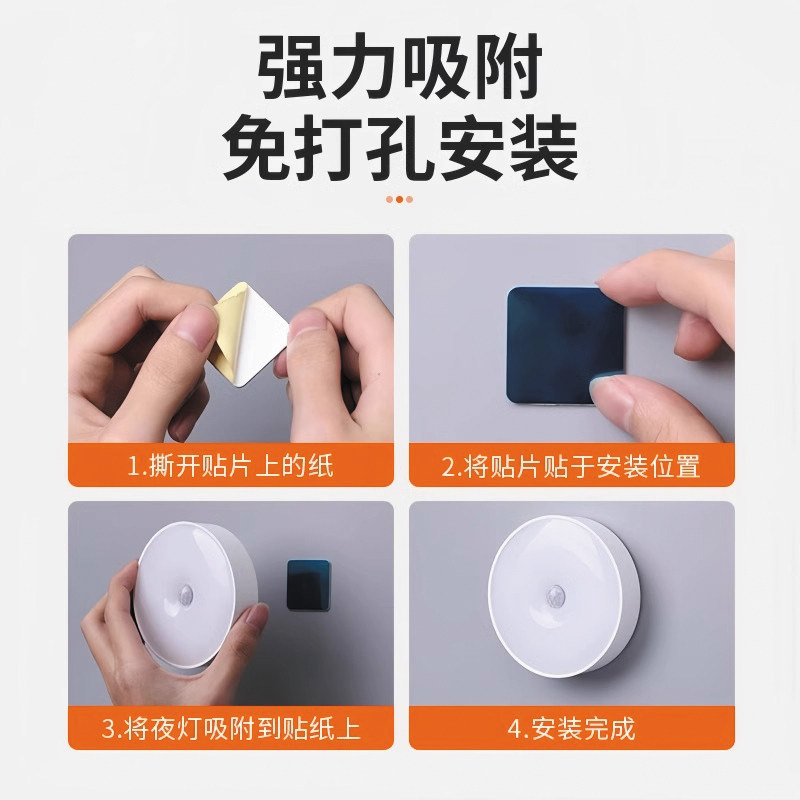 强力吸附
免打孔安装

1.撕开贴片上的纸

2.将贴片贴于安装位置

3.将夜灯吸附到贴纸上

4.安装完成