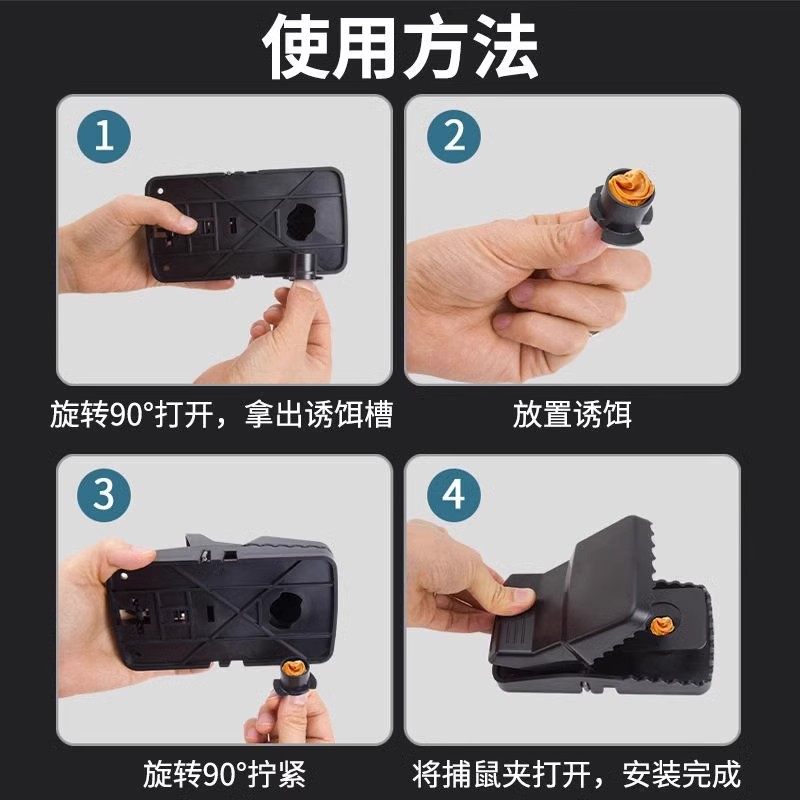 使用方法

1

旋转90°打开，拿出诱饵槽

2

放置诱饵

3

旋转90°拧紧

4

将捕鼠夹打开，安装完成