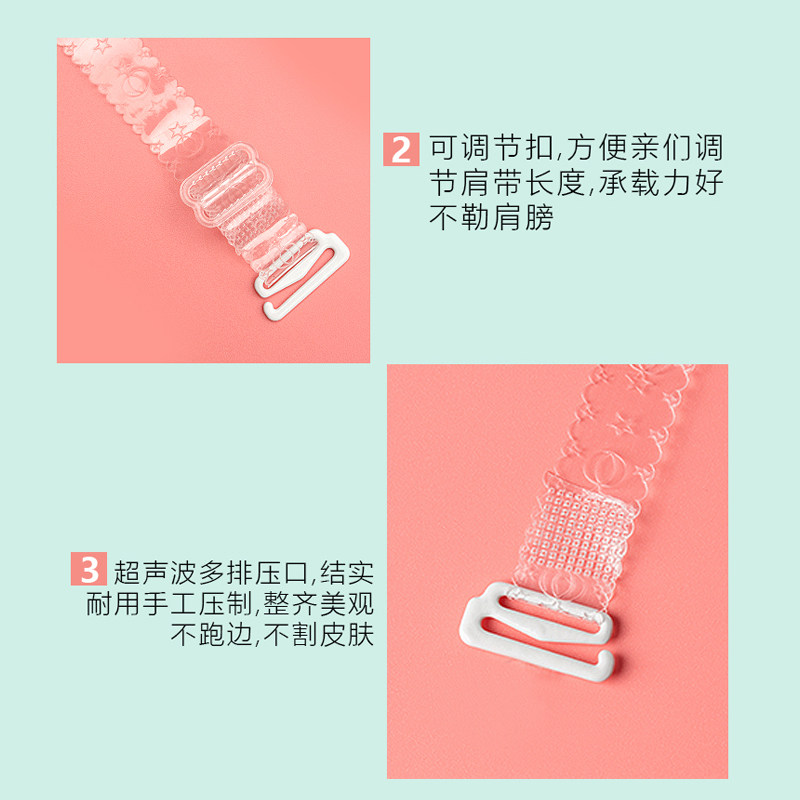 2 可调节扣,方便亲们调节肩带长度,承载力好不勒肩膀

3 超声波多排压口,结实耐用手工压制,整齐美观不跑边,不割皮肤