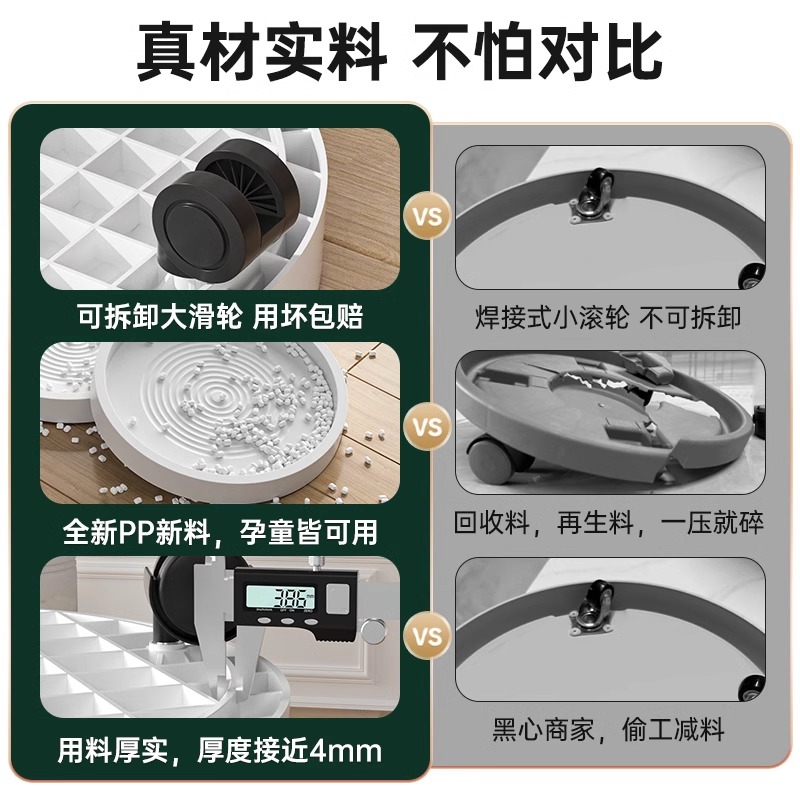 真材实料 不怕对比

可拆卸大滑轮 用坏包赔

VS

焊接式小滚轮 不可拆卸

全新PP新料，孕童皆可用

VS

回收料，再生料，一压就碎

3.86 mm

用料厚实，厚度接近4mm

VS

黑心商家，偷工减料