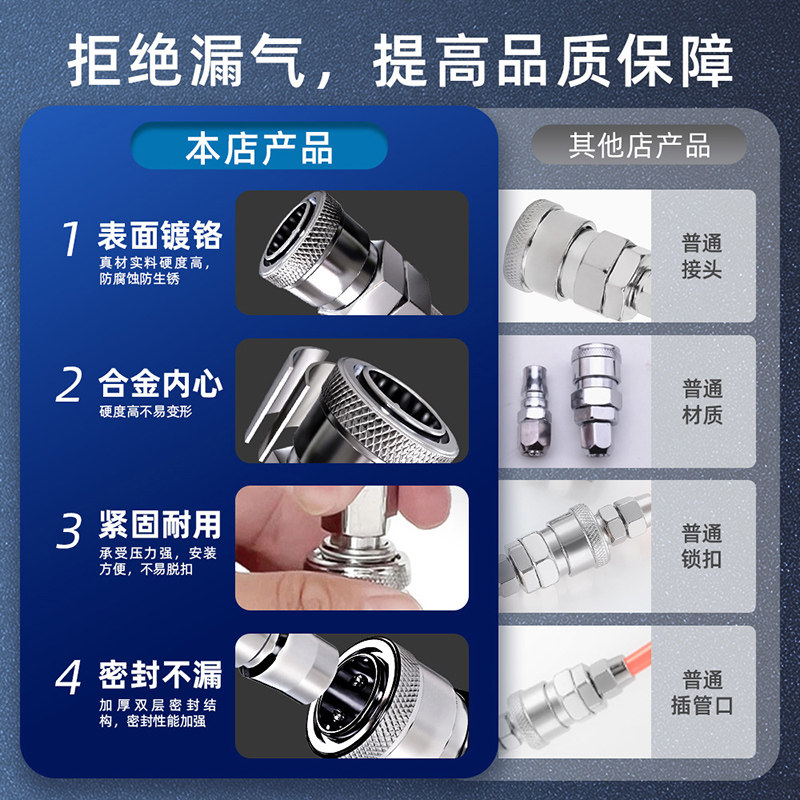 拒绝漏气，提高品质保障

本店产品

1 表面镀铬
真材实料硬度高，防腐蚀防生锈

2 合金内心
硬度高不易变形

3 紧固耐用
承受压力强，安装方便，不易脱扣

4 密封不漏
加厚双层密封结构，密封性能加强

其他店产品

普通接头

普通材质

普通锁扣

普通插管口