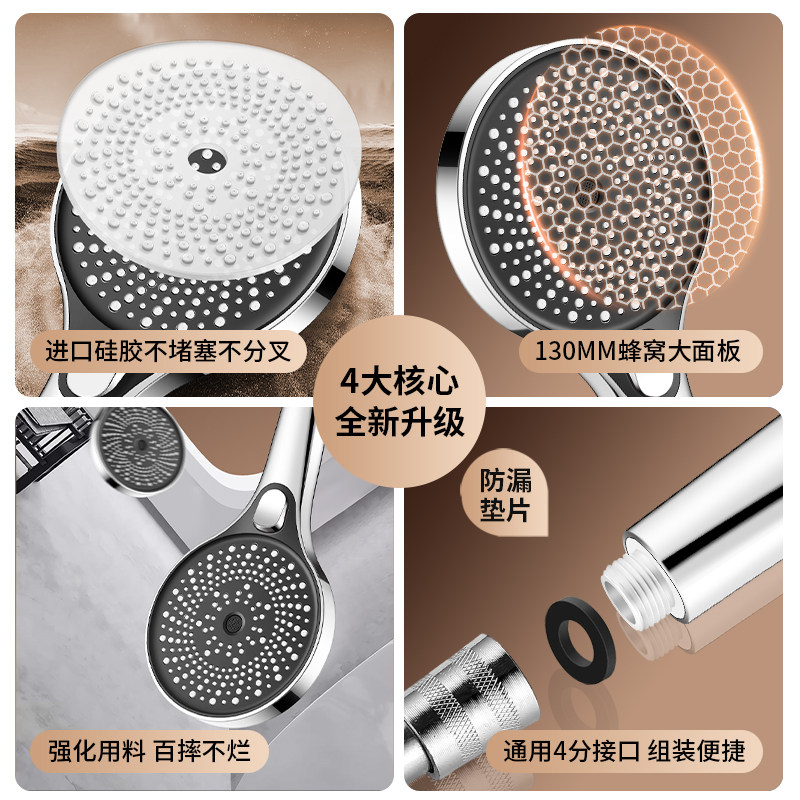 进口硅胶不堵塞不分叉

130MM蜂窝大面板

4大核心
全新升级

防漏
垫片

强化用料 百摔不烂

通用4分接口 组装便捷