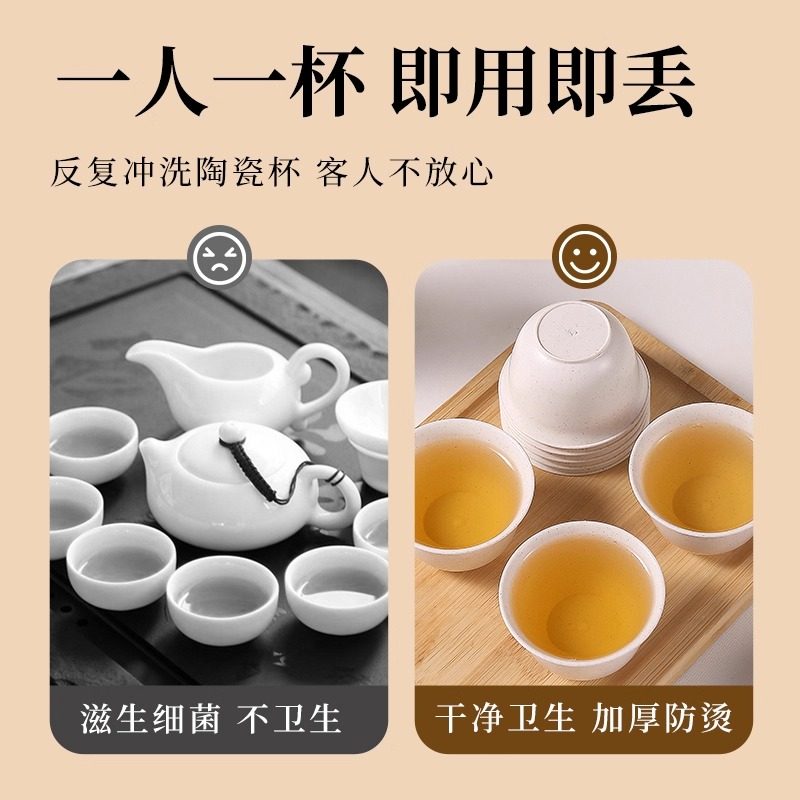 一人一杯 即用即丢

反复冲洗陶瓷杯 客人不放心

滋生细菌 不卫生

干净卫生 加厚防烫