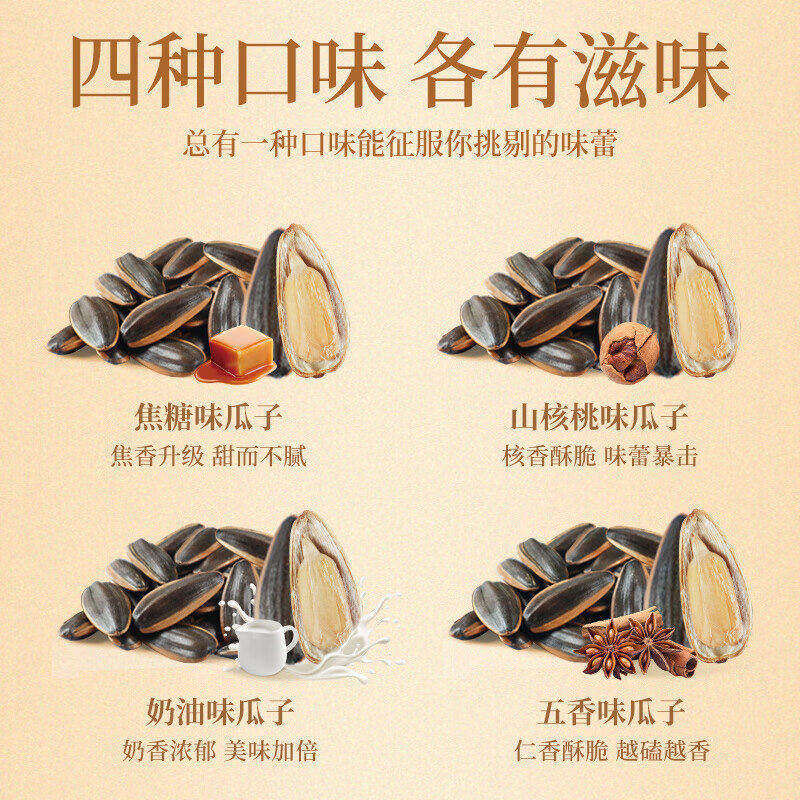 四种口味 各有滋味

总有一种口味能征服你挑剔的味蕾

焦糖味瓜子

焦香升级 甜而不腻

山核桃味瓜子

核香酥脆 味蕾暴击

奶油味瓜子

奶香浓郁 美味加倍

五香味瓜子

仁香酥脆 越磕越香