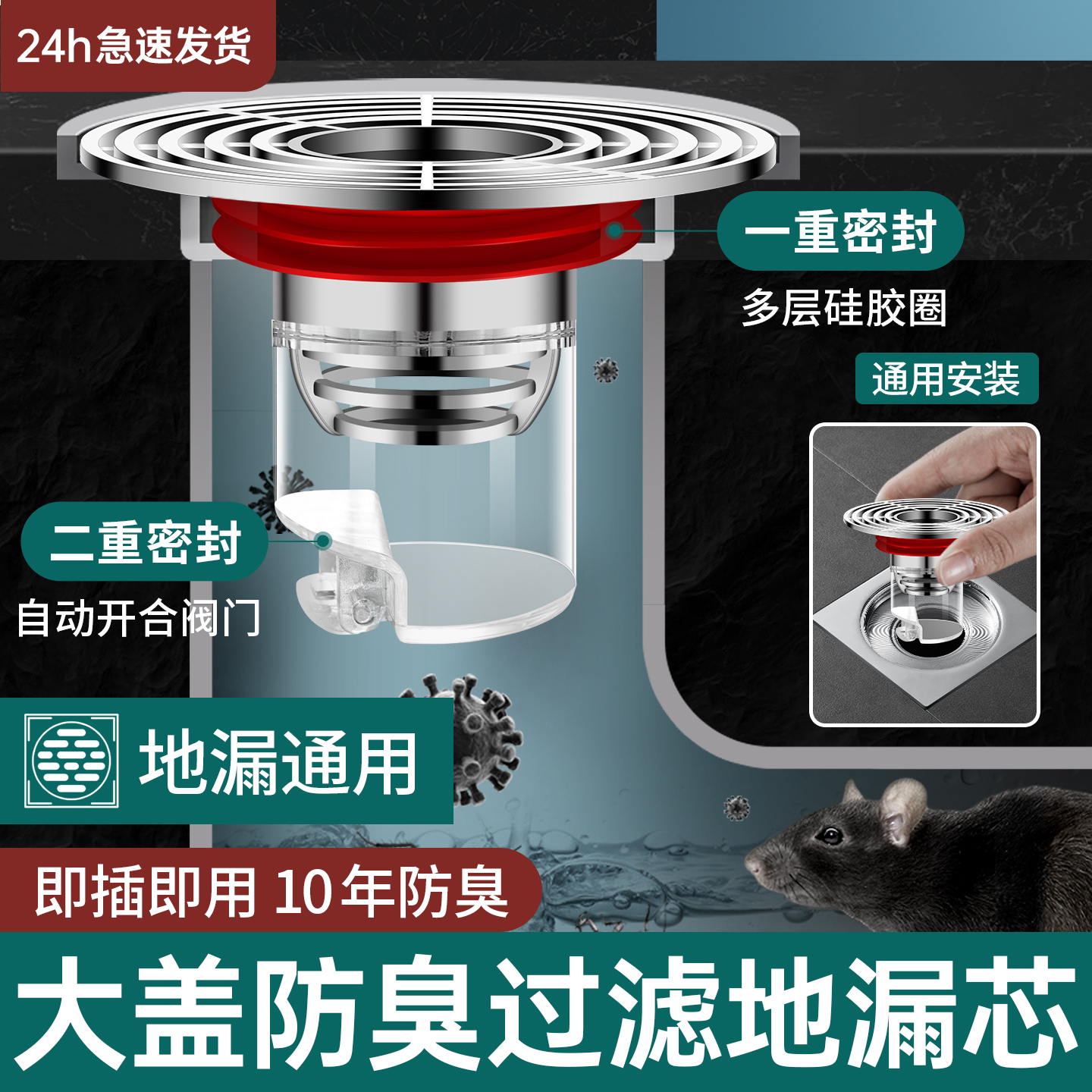 24h急速发货

一重密封

多层硅胶圈

通用安装

二重密封

自动开合阀门

地漏通用

即插即用 10年防臭

大盖防臭过滤地漏芯