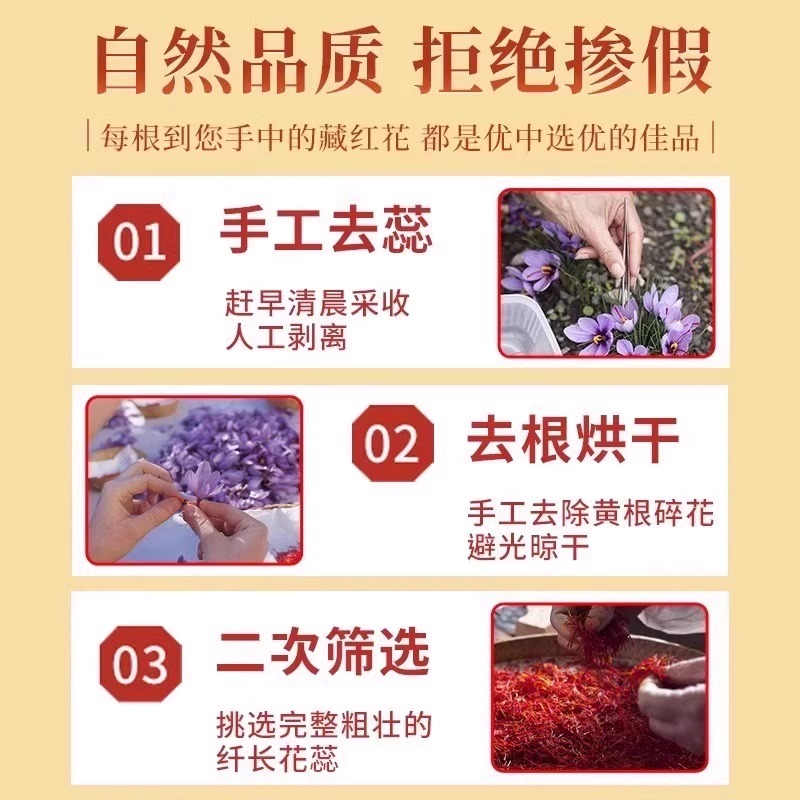 自然品质 拒绝掺假

| 每根到您手中的藏红花 都是优中选优的佳品 |

01 手工去蕊

赶早清晨采收
人工剥离

02 去根烘干

手工去除黄根碎花
避光晾干

03 二次筛选

挑选完整粗壮的
纤长花蕊