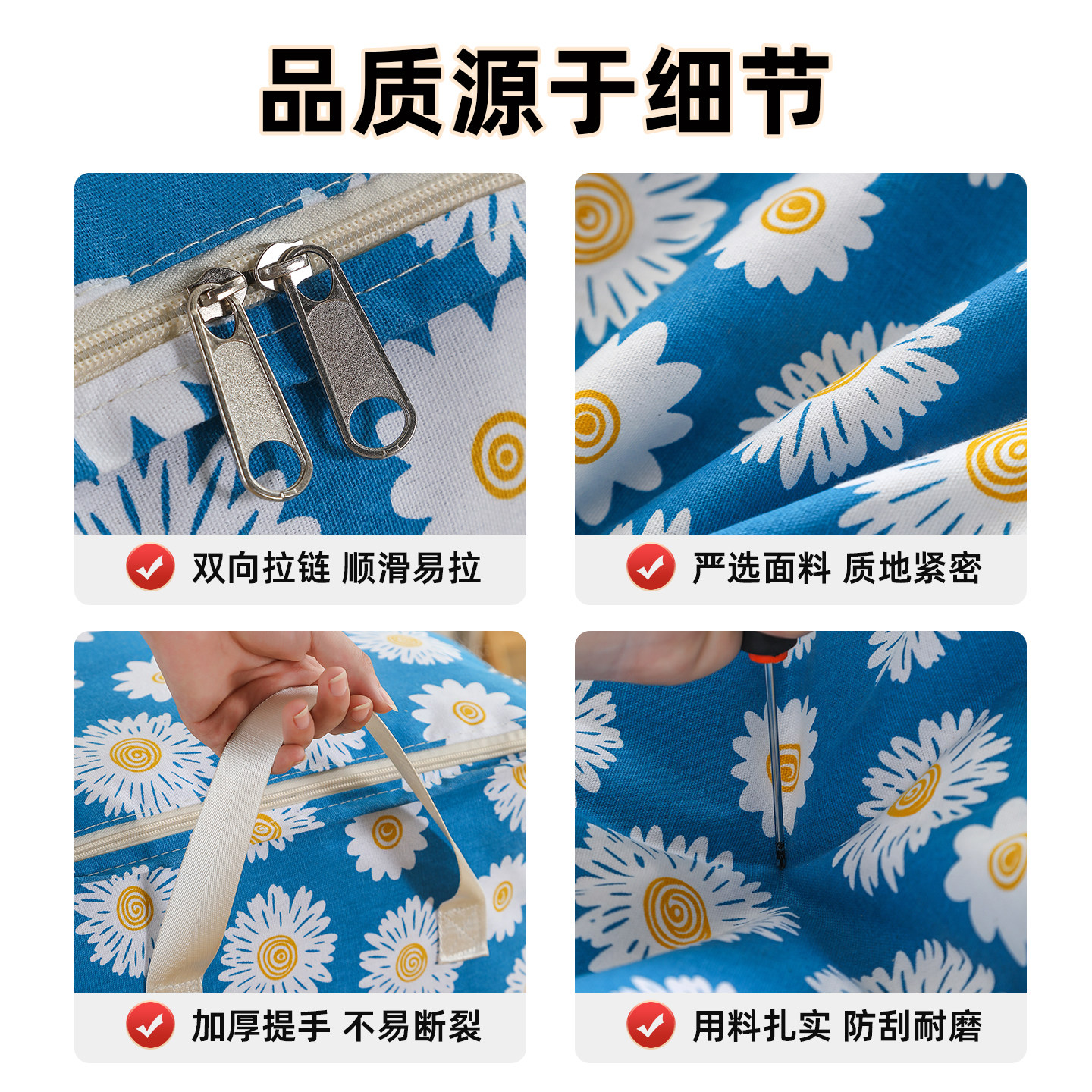 品质源于细节

双向拉链 顺滑易拉

严选面料 质地紧密

加厚提手 不易断裂

用料扎实 防刮耐磨