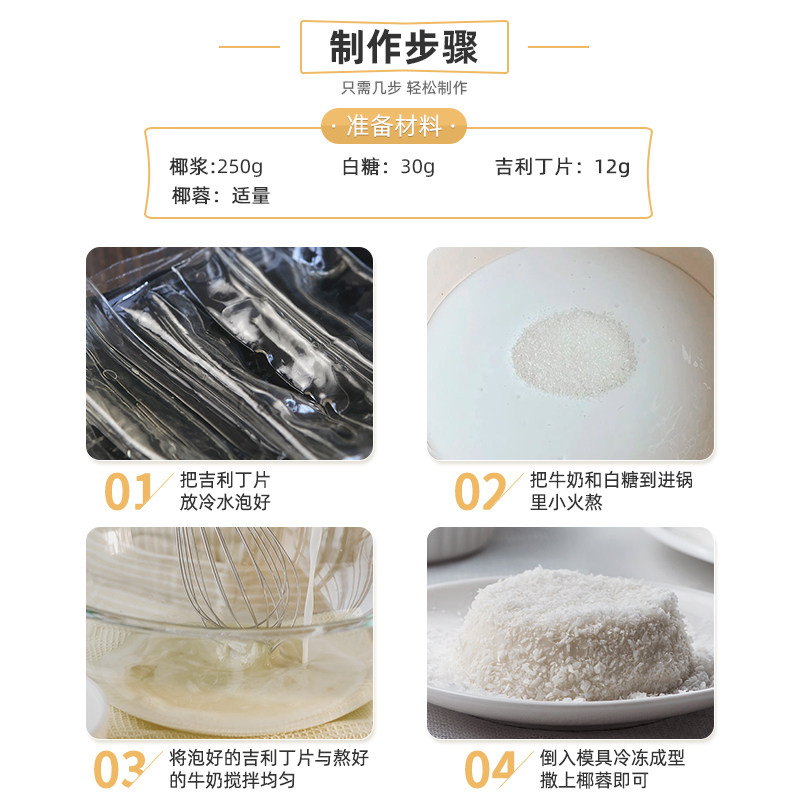 制作步骤

只需几步 轻松制作

· 准备材料 ·

椰浆:250g 白糖：30g 吉利丁片：12g

椰蓉：适量

01 把吉利丁片放冷水泡好

02 把牛奶和白糖到进锅里小火熬

03 将泡好的吉利丁片与熬好的牛奶搅拌均匀

04 倒入模具冷冻成型撒上椰蓉即可