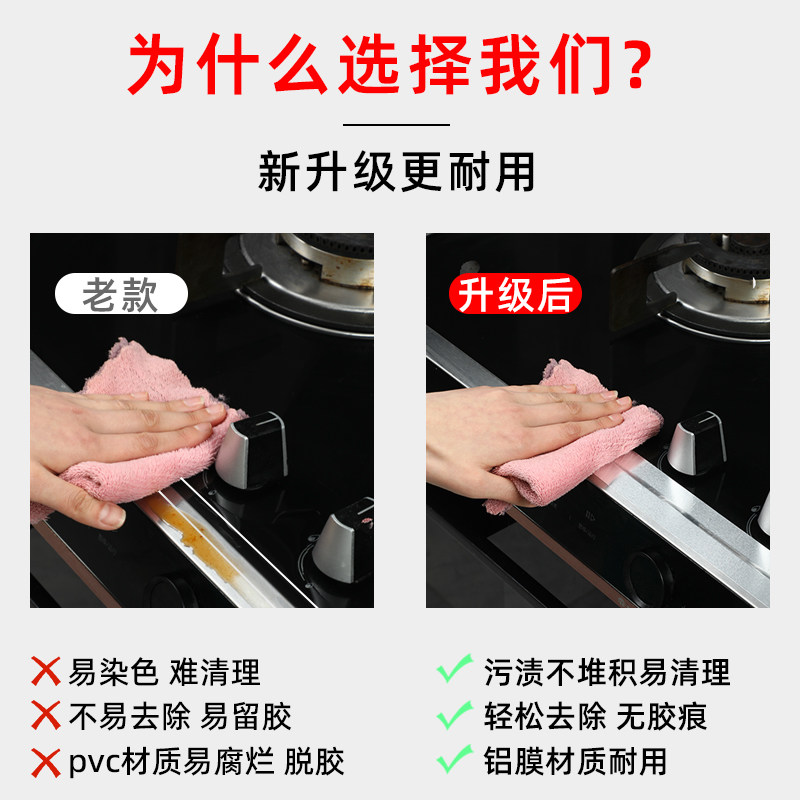 为什么选择我们?

新升级更耐用

老款

升级后

易染色 难清理
不易去除 易留胶
pvc材质易腐烂 脱胶

污渍不堆积易清理
轻松去除 无胶痕
铝膜材质耐用