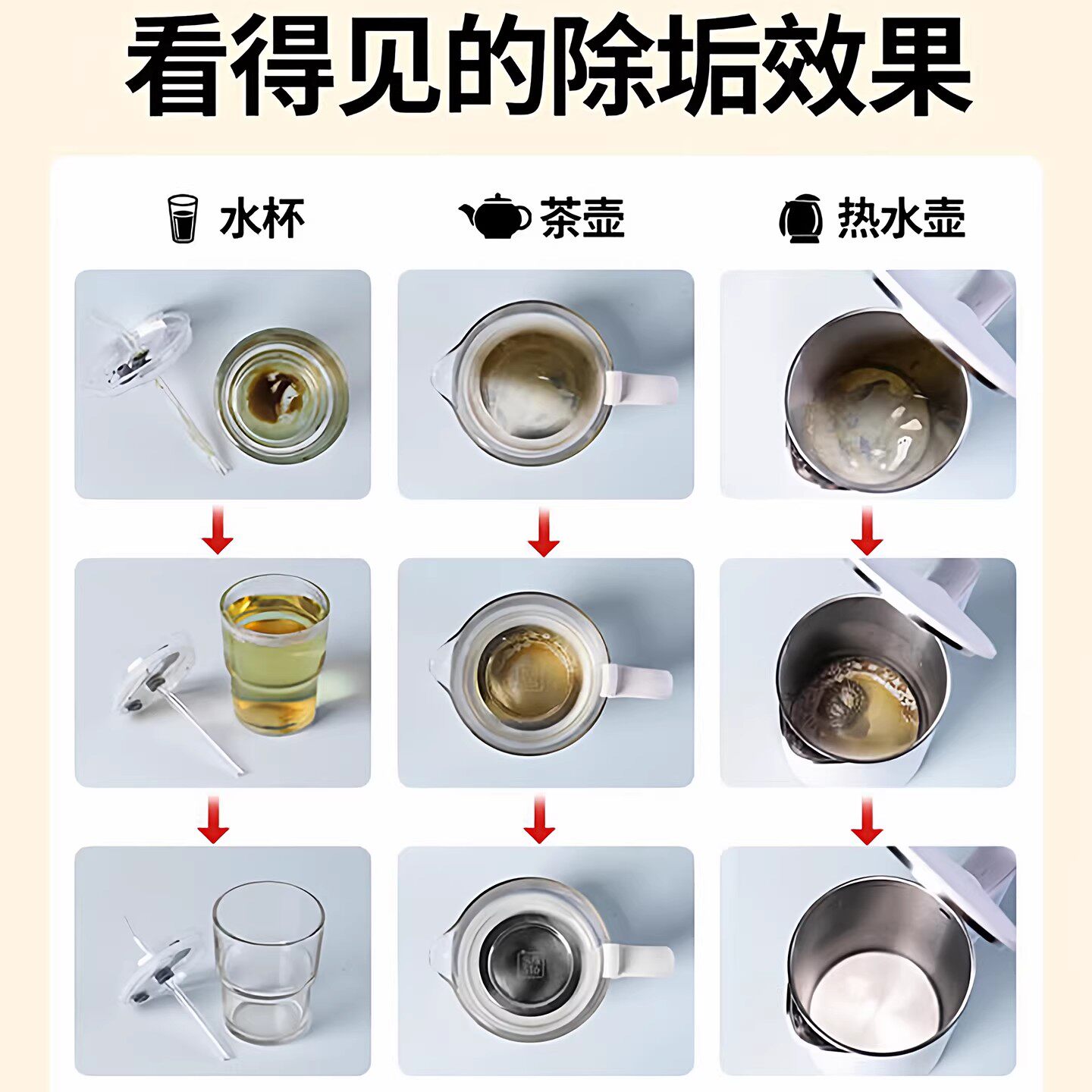 看得见的除垢效果

水杯

茶壶

热水壶