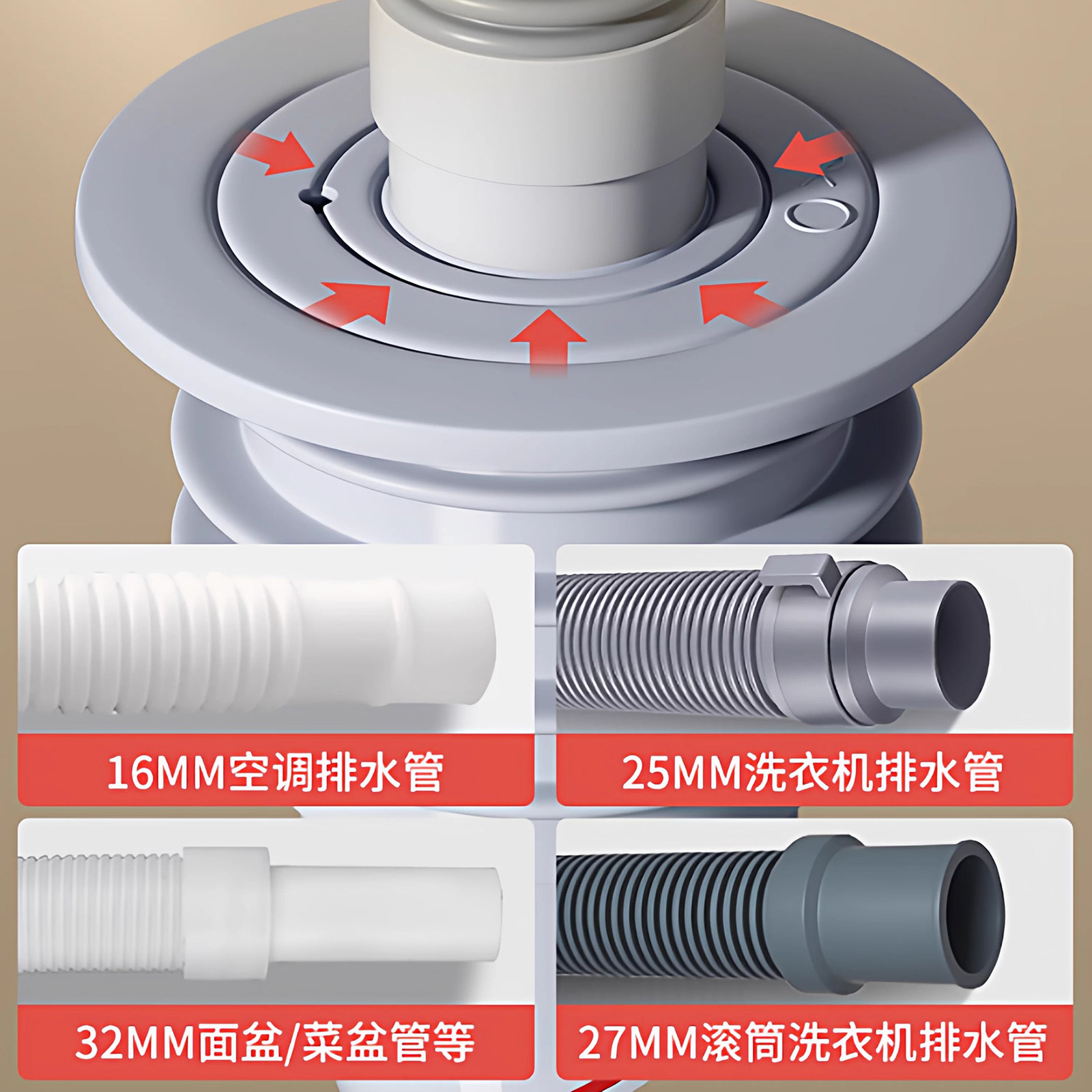 16MM空调排水管

25MM洗衣机排水管

32MM面盆/菜盆管等

27MM滚筒洗衣机排水管