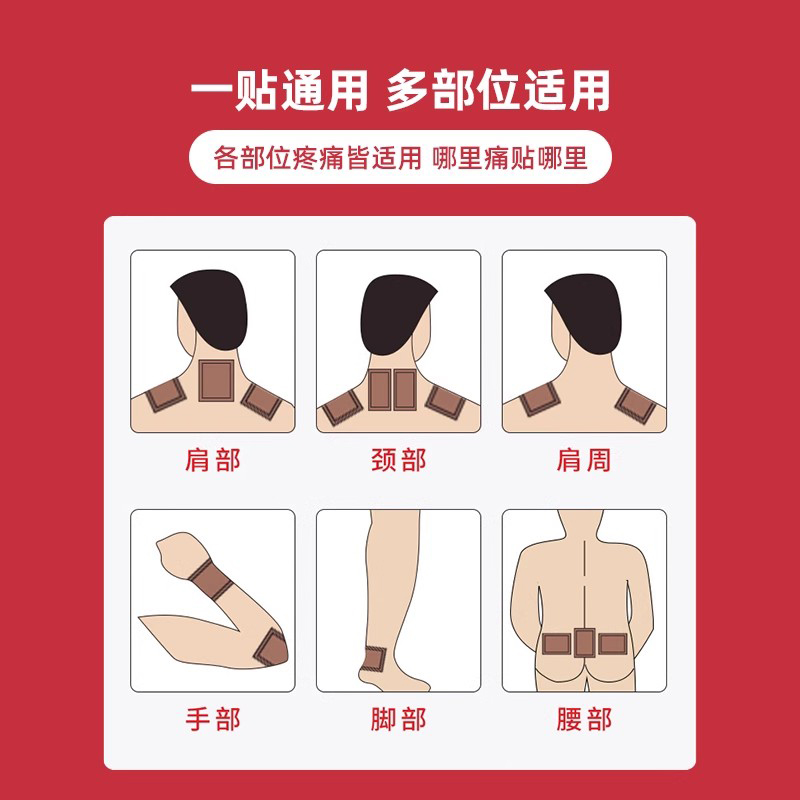 一贴通用 多部位适用

各部位疼痛皆适用 哪里痛贴哪里

肩部

颈部

肩周

手部

脚部

腰部