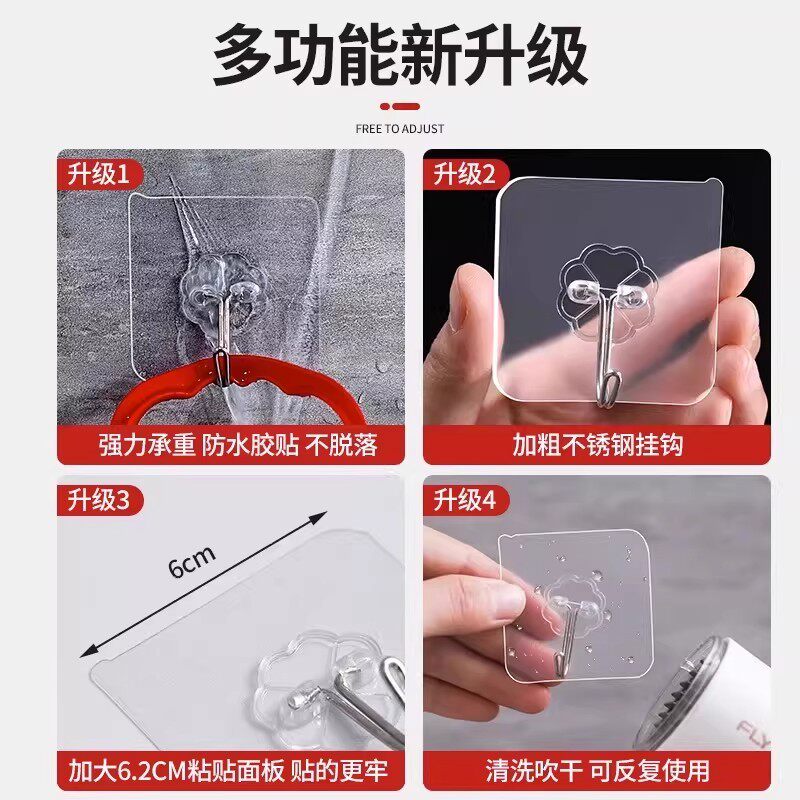 多功能新升级

FREE TO ADJUST

升级1

强力承重 防水胶贴 不脱落

升级2

加粗不锈钢挂钩

升级3

6cm

加大6.2CM粘贴面板 贴的更牢

升级4

FLY

清洗吹干 可反复使用