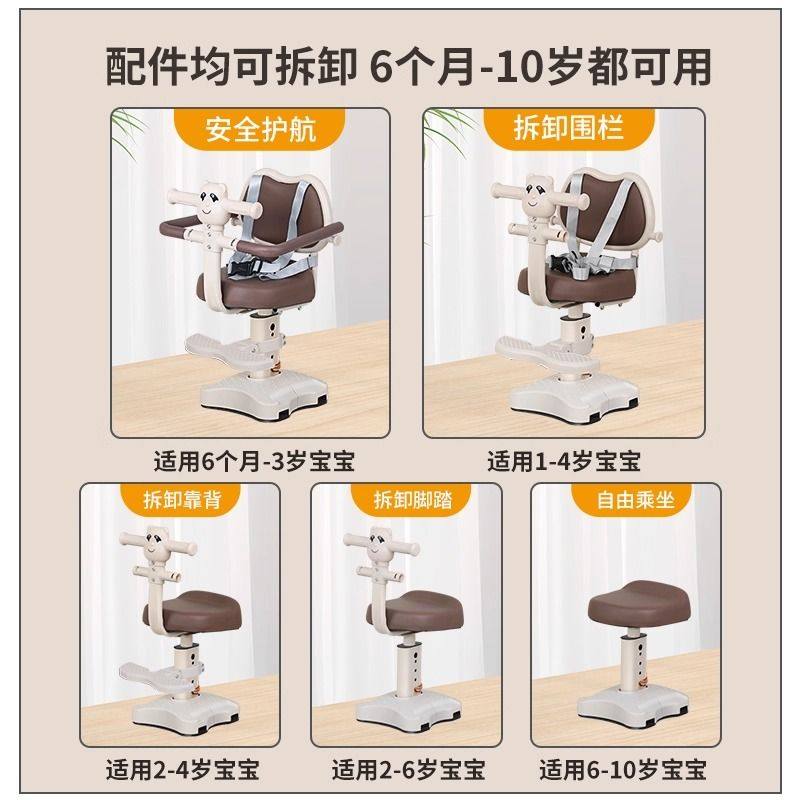 配件均可拆卸 6个月-10岁都可用

安全护航

适用6个月-3岁宝宝

拆卸围栏

适用1-4岁宝宝

拆卸靠背

适用2-4岁宝宝

拆卸脚踏

适用2-6岁宝宝

自由乘坐

适用6-10岁宝宝